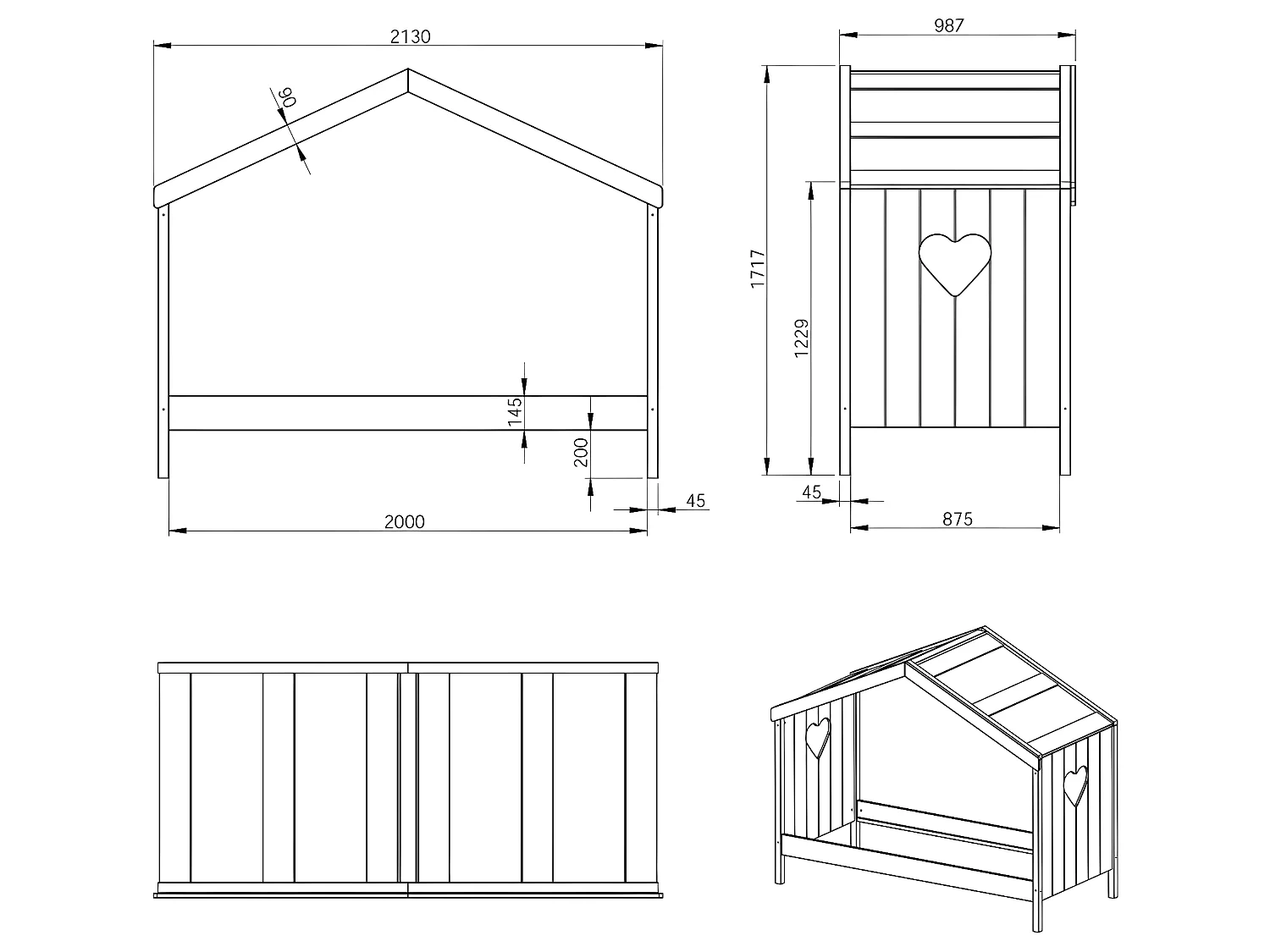 2130

90

145

200

45

2000

987

1717

1229

45

875