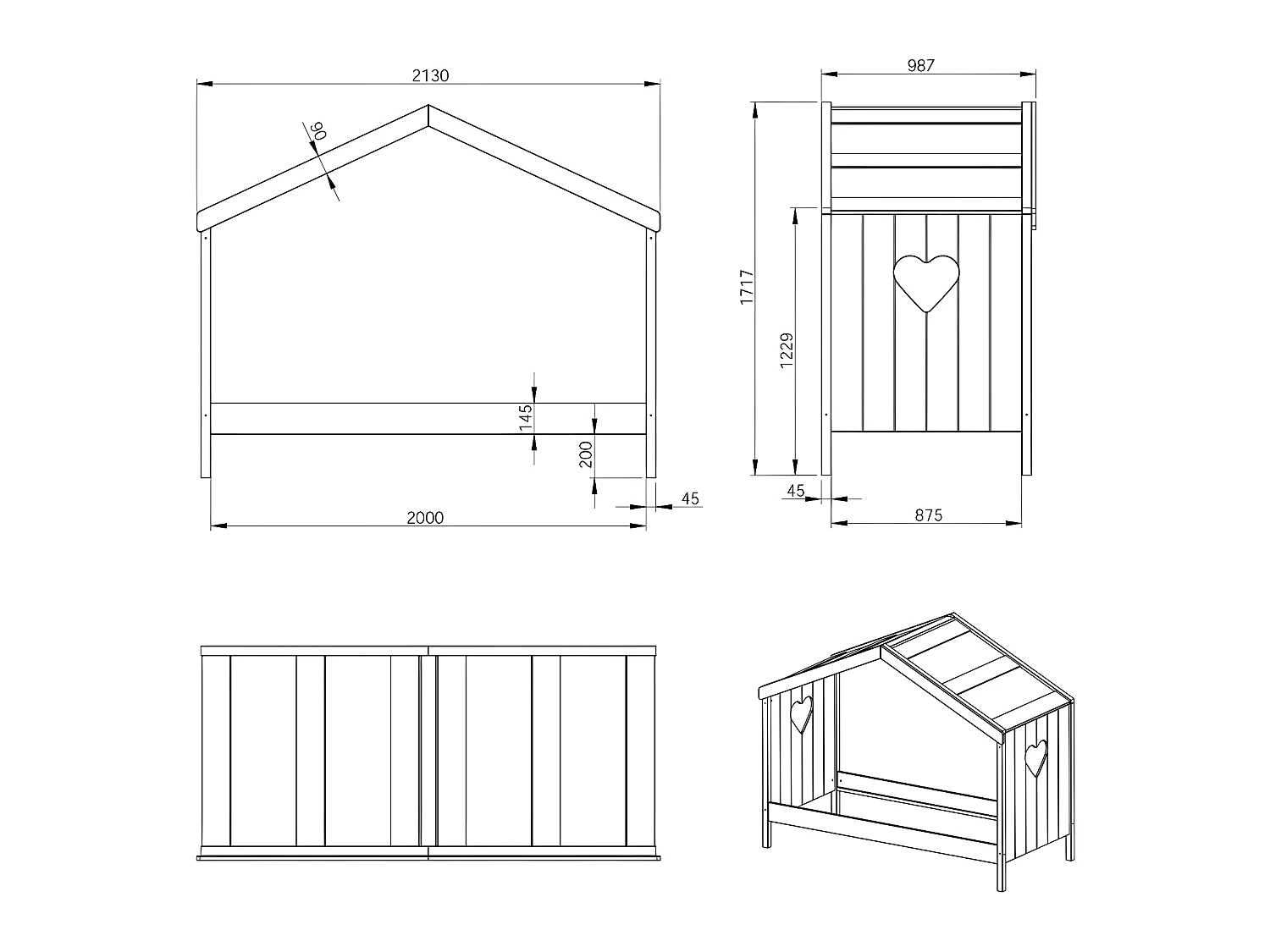 2130

90

145

200

45

2000

987

1717

1229

45

875