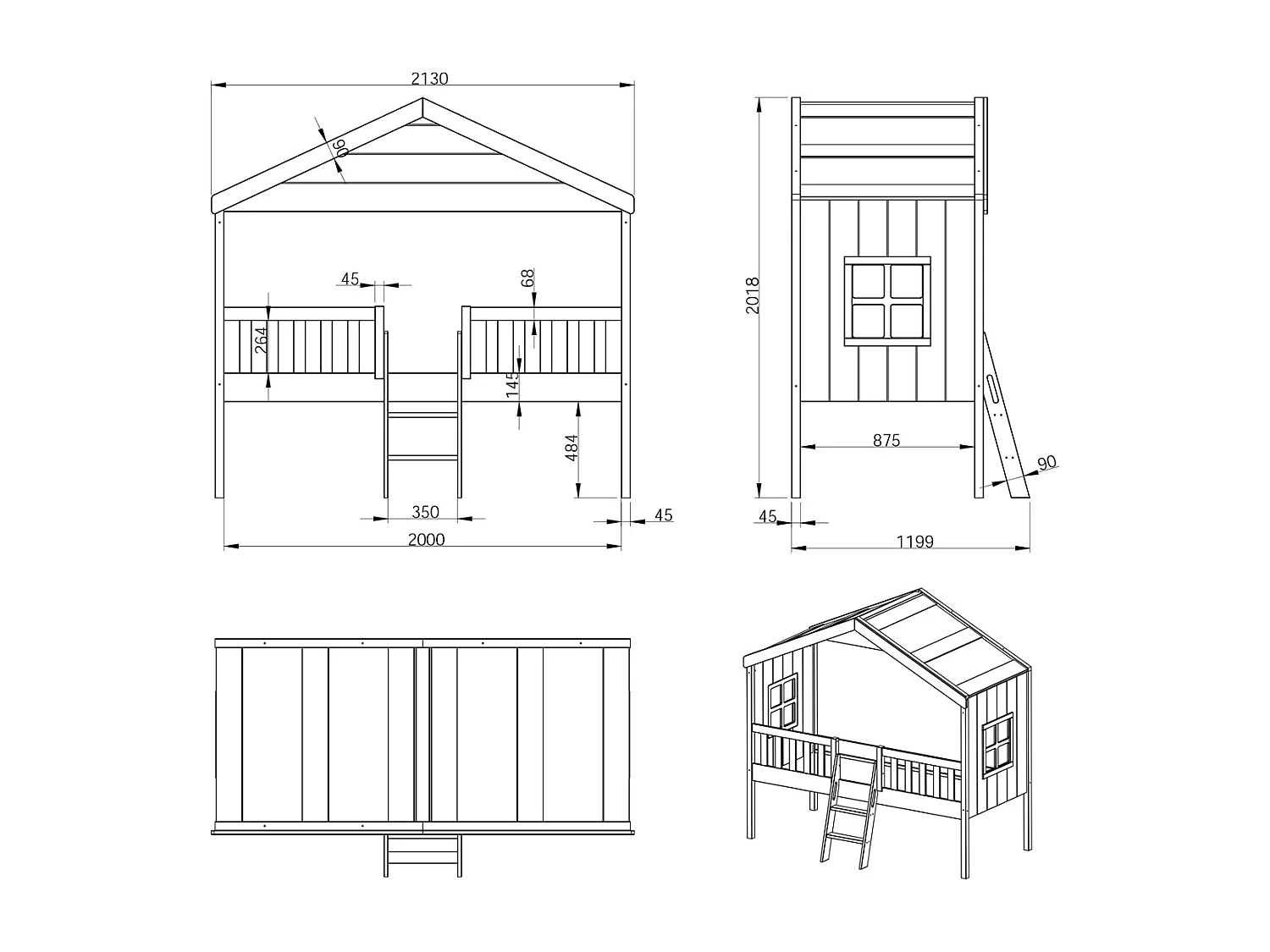 2130
90
45
68
264
145
484
350
45
2000
2018
875
90
45
1199