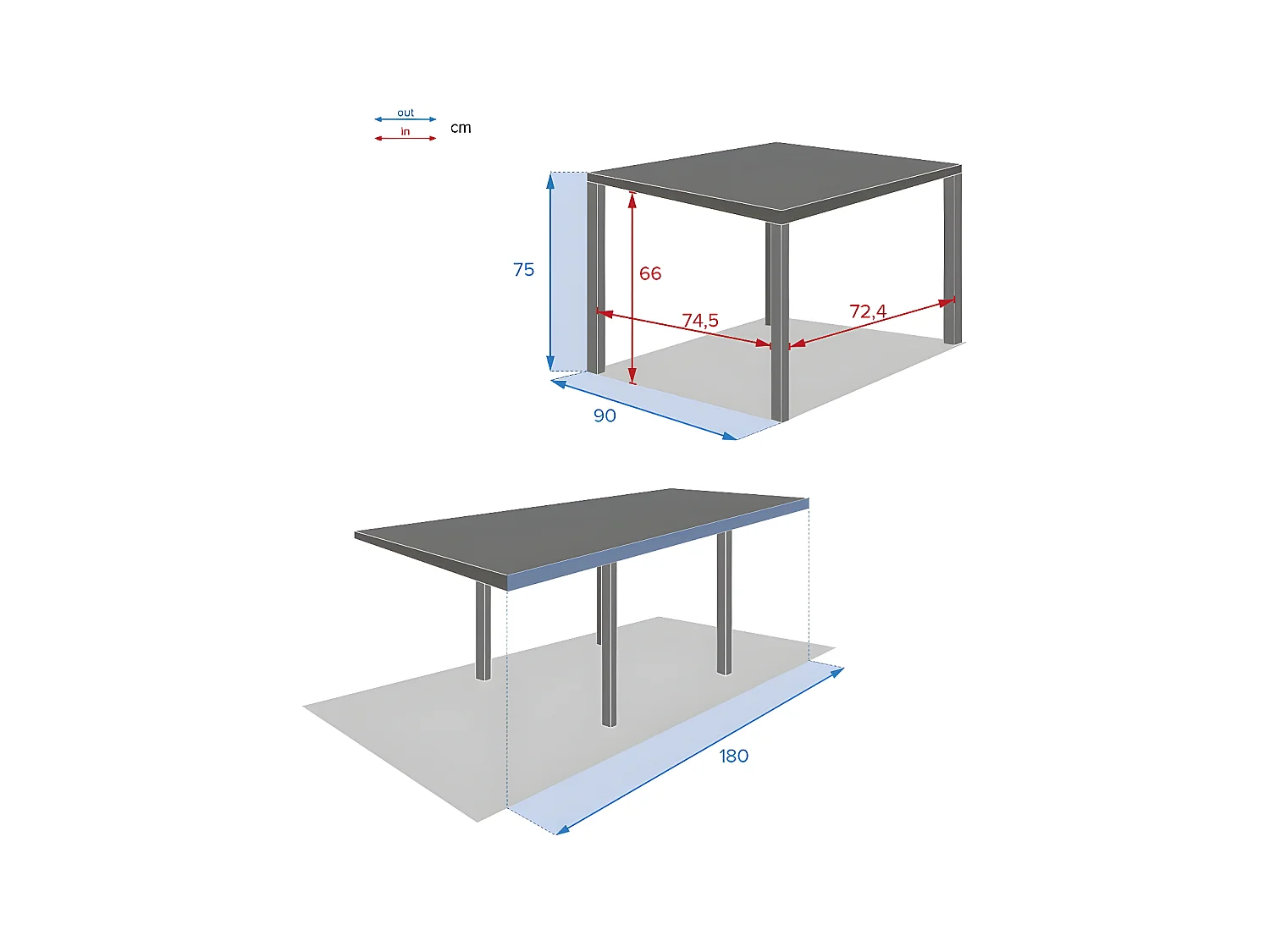 out
in
cm

75
66
74,5
72,4
90

180