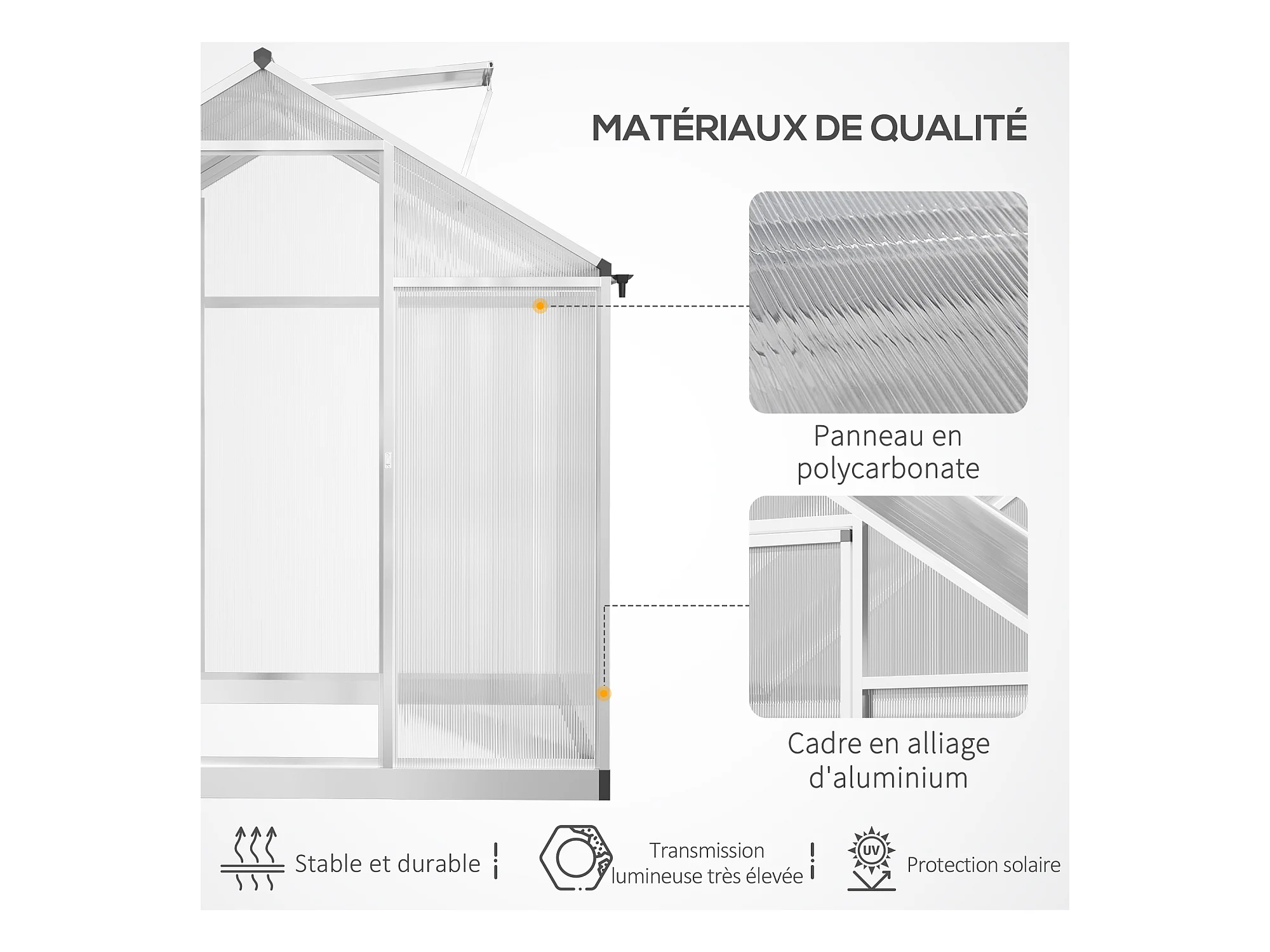 MATÉRIAUX DE QUALITÉ

Panneau en polycarbonate

Cadre en alliage d'aluminium

Stable et durable

Transmission lumineuse très élevée

UV

Protection solaire