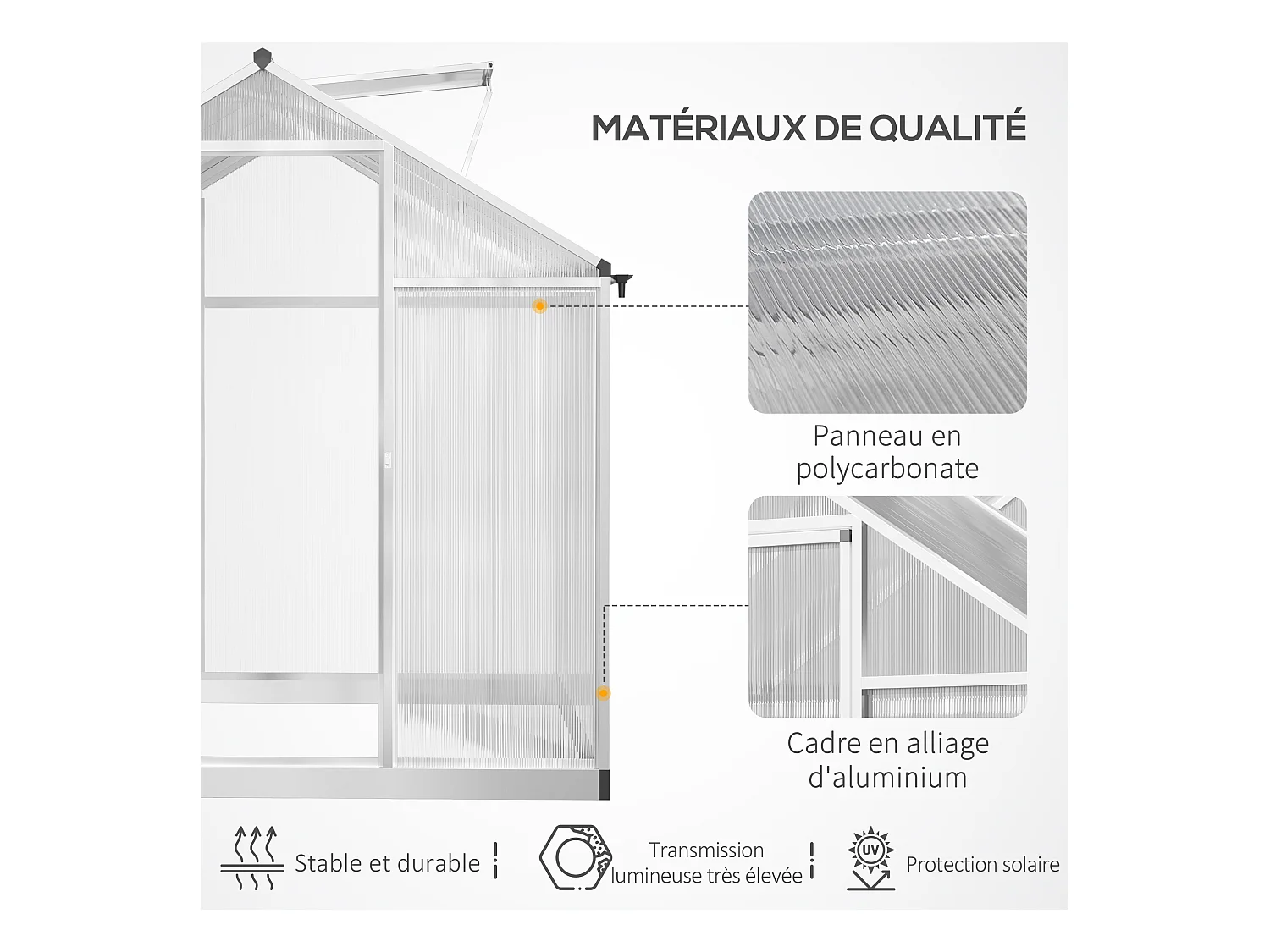 MATÉRIAUX DE QUALITÉ

Panneau en polycarbonate

Cadre en alliage d'aluminium

Stable et durable

Transmission lumineuse très élevée

UV

Protection solaire