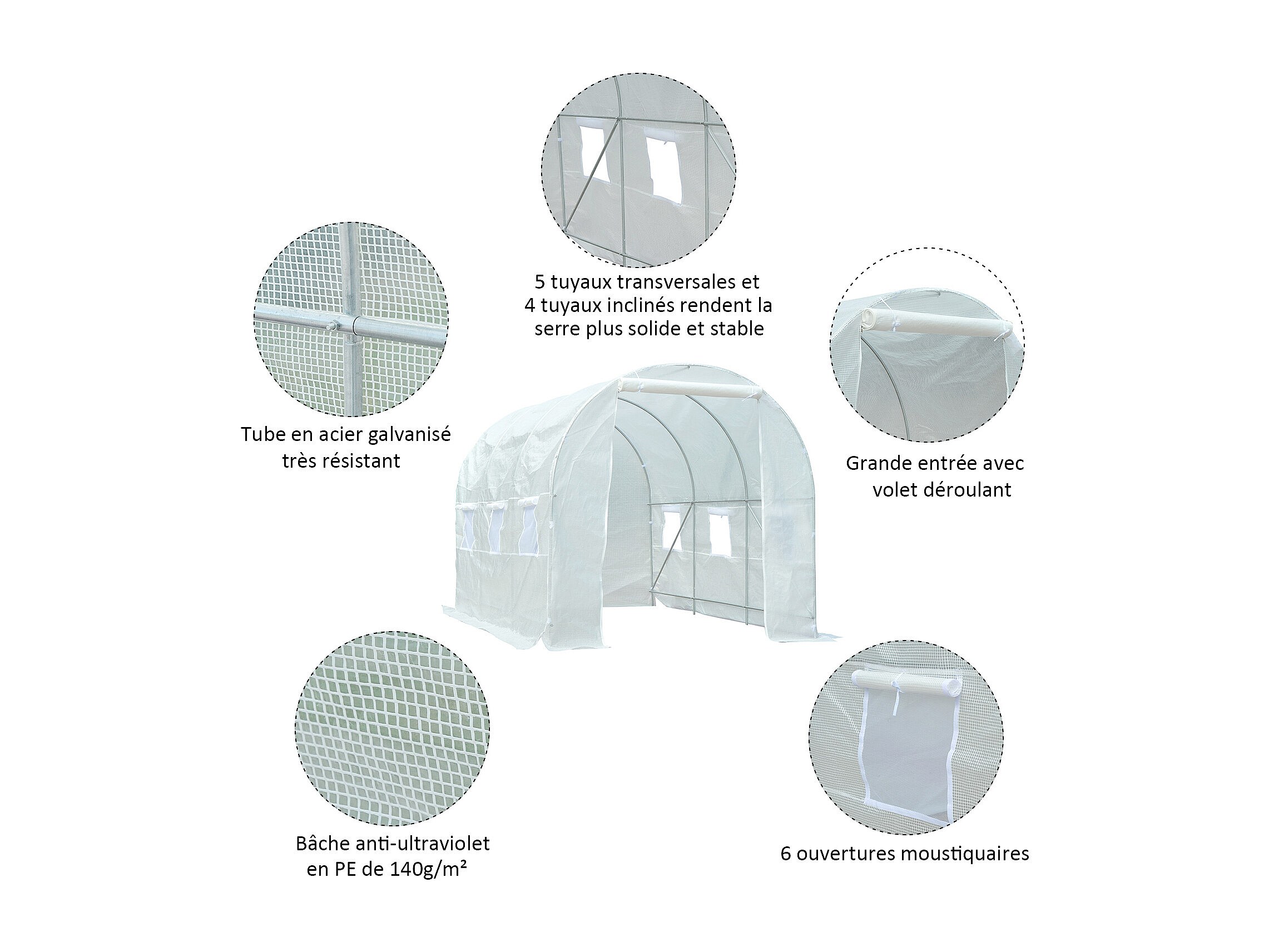 5 tuyaux transversales et 4 tuyaux inclinés rendent la serre plus solide et stable

Tube en acier galvanisé très résistant

Grande entrée avec volet déroulant

Bâche anti-ultraviolet en PE de 140g/m²

6 ouvertures moustiquaires