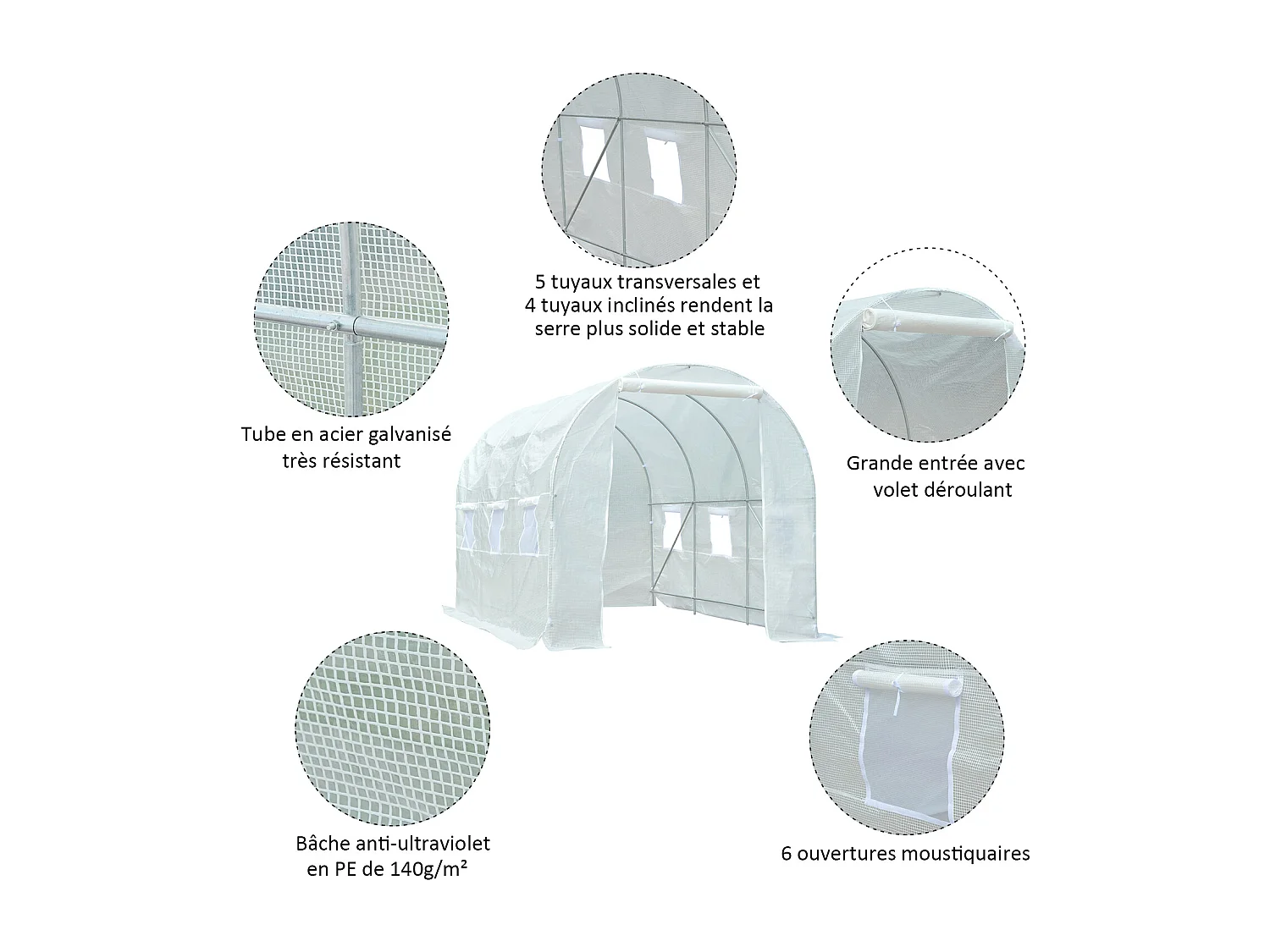 5 tuyaux transversales et
4 tuyaux inclinés rendent la
serre plus solide et stable

Tube en acier galvanisé
très résistant

Grande entrée avec
volet déroulant

Bâche anti-ultraviolet
en PE de 140g/m²

6 ouvertures moustiquaires