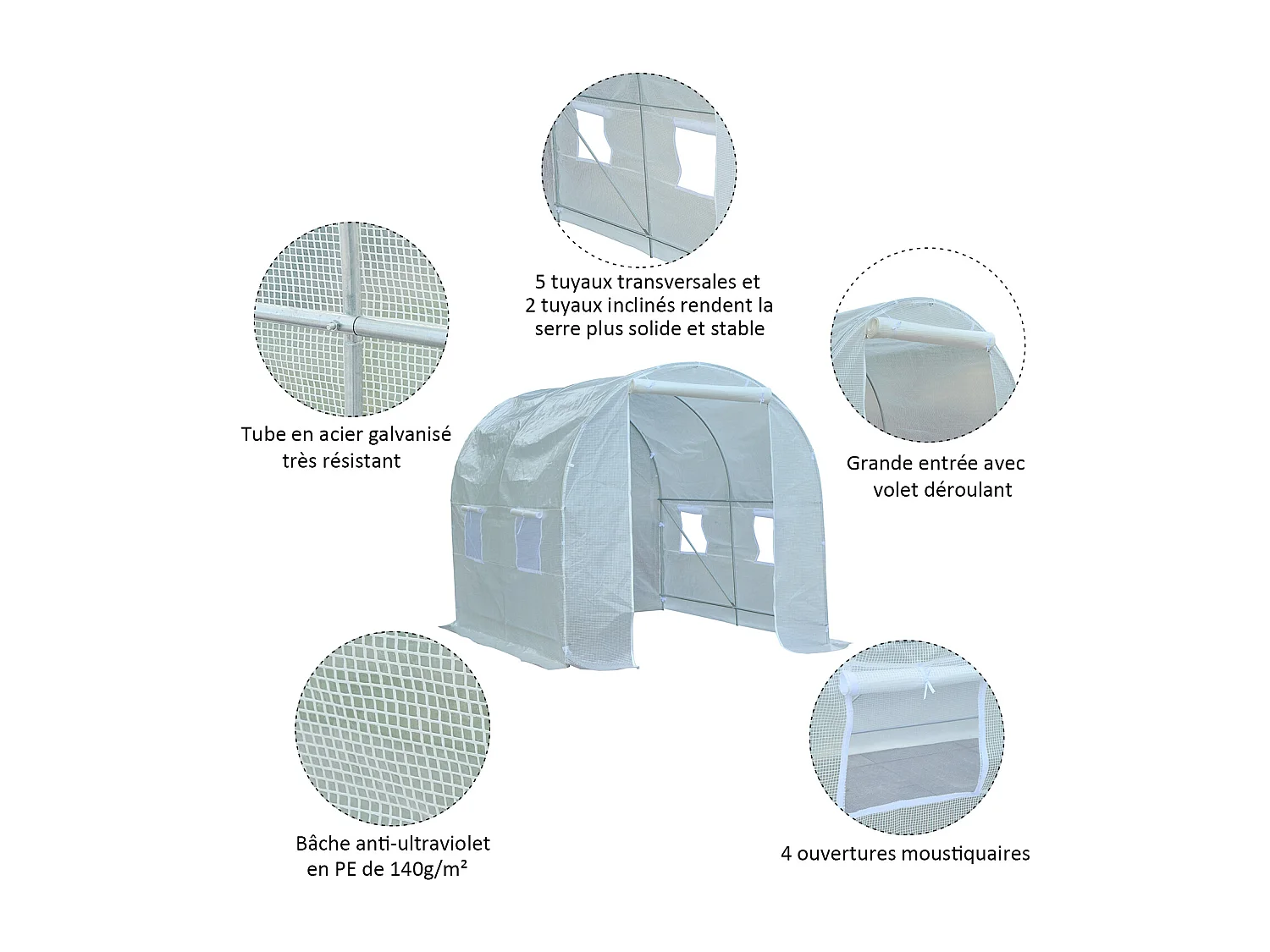 5 tuyaux transversales et 2 tuyaux inclinés rendent la serre plus solide et stable

Tube en acier galvanisé très résistant

Grande entrée avec volet déroulant

Bâche anti-ultraviolet en PE de 140g/m²

4 ouvertures moustiquaires