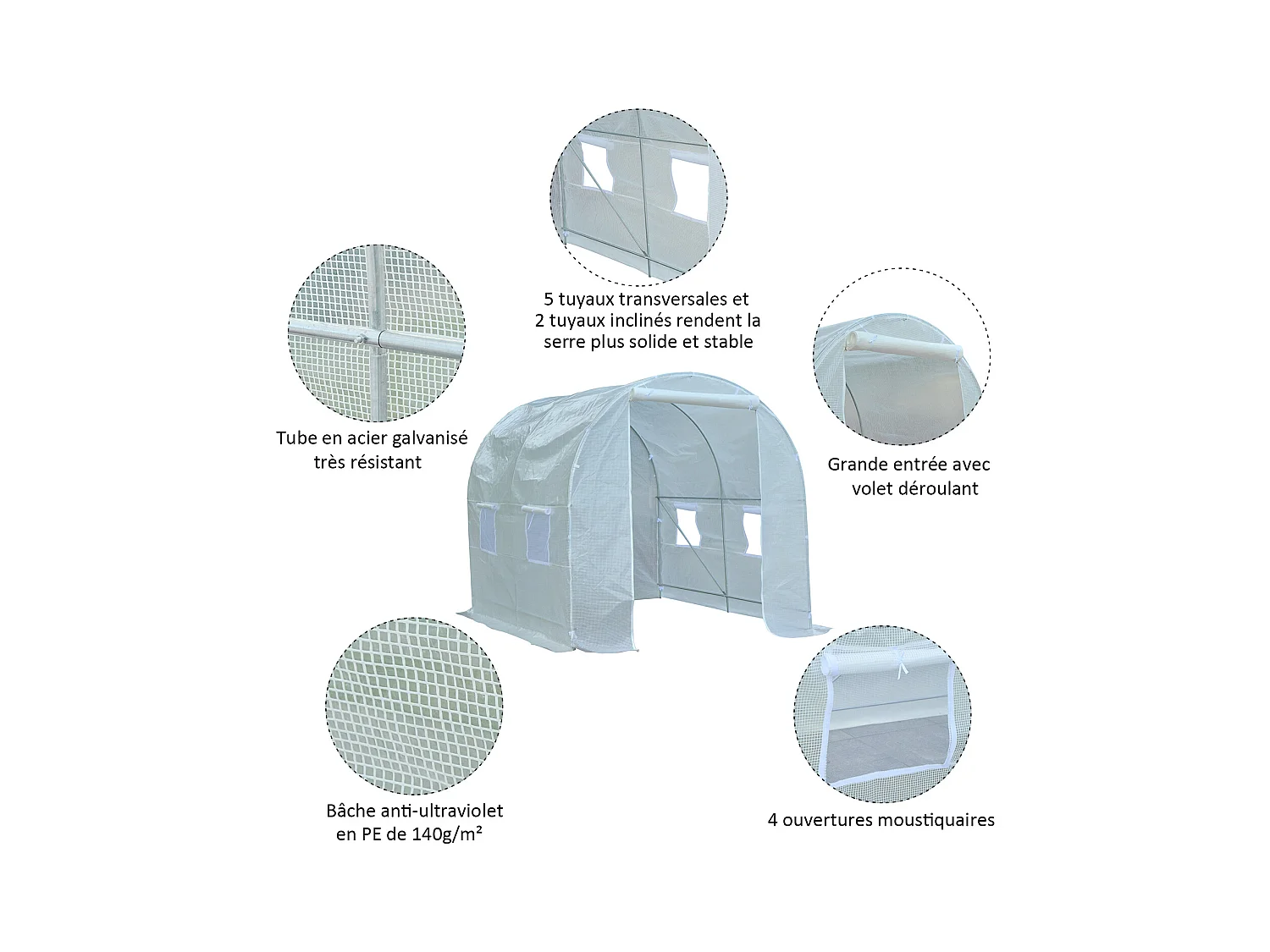 5 tuyaux transversales et
2 tuyaux inclinés rendent la
serre plus solide et stable

Tube en acier galvanisé
très résistant

Grande entrée avec
volet déroulant

Bâche anti-ultraviolet
en PE de 140g/m²

4 ouvertures moustiquaires