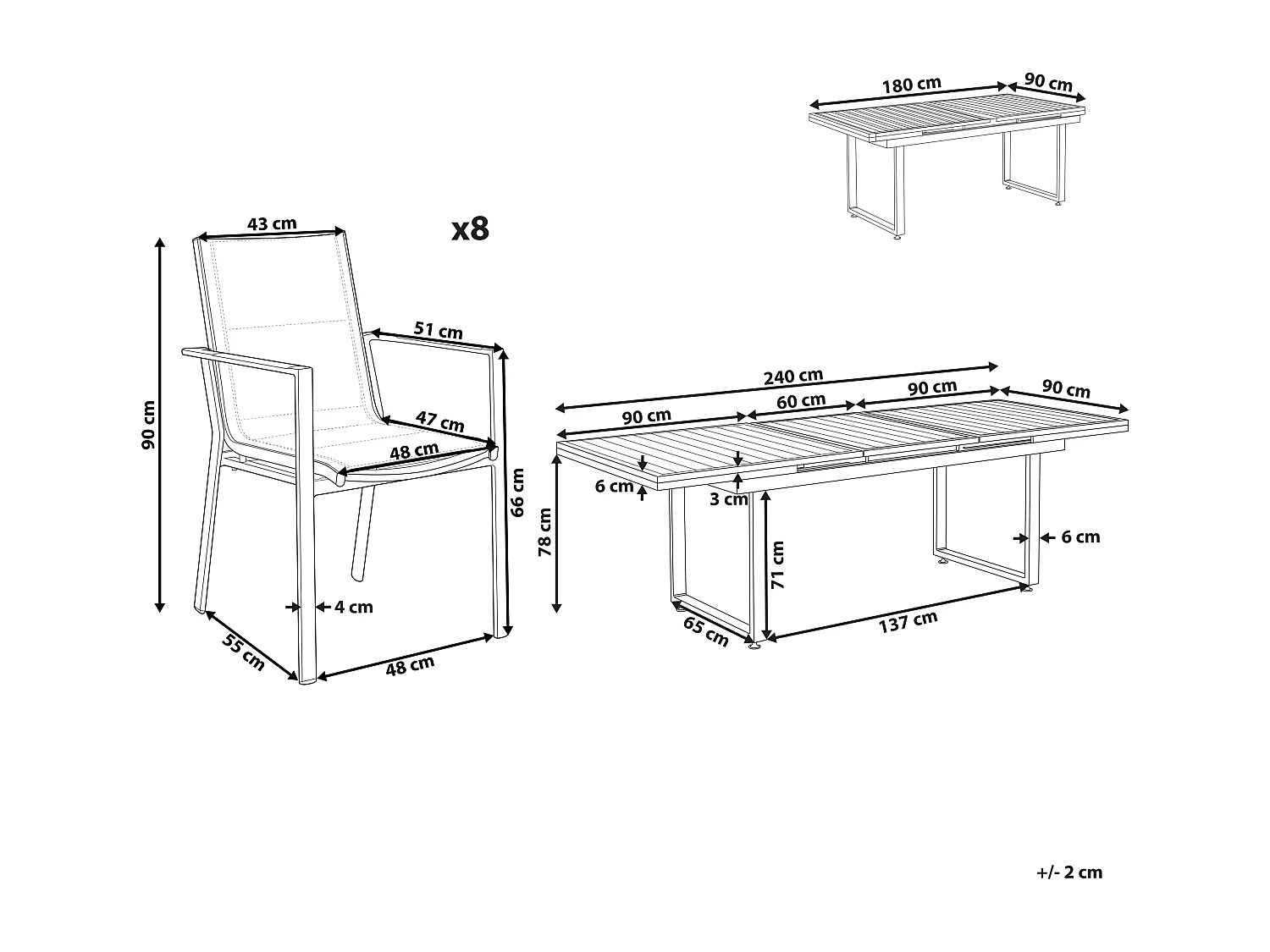 180 cm
90 cm

43 cm
x8
51 cm
90 cm
47 cm
48 cm
66 cm
4 cm
55 cm
48 cm

240 cm
90 cm
60 cm
90 cm
90 cm
6 cm
3 cm
78 cm
71 cm
6 cm
65 cm
137 cm

+/- 2 cm