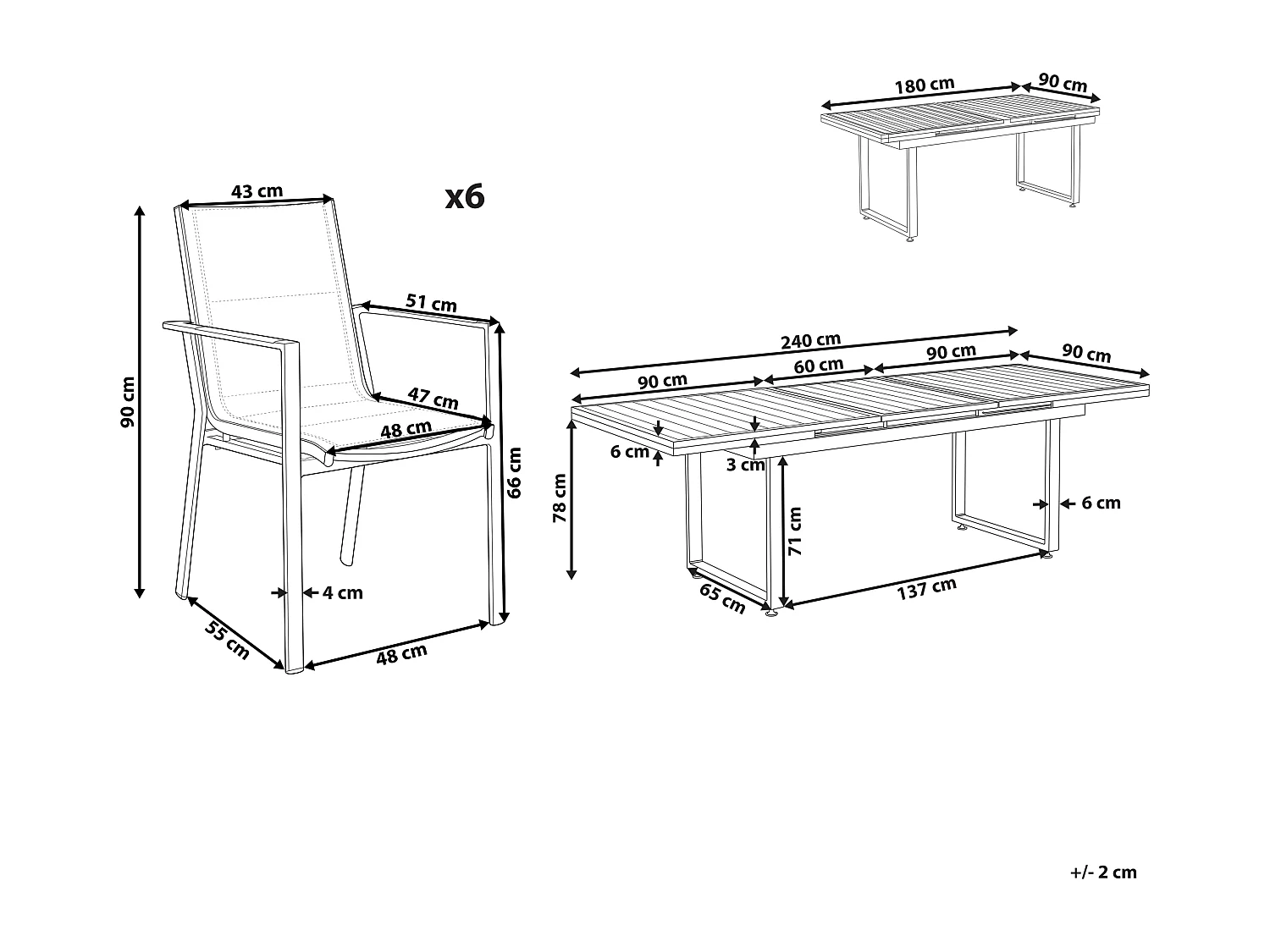 180 cm
90 cm

43 cm
x6

90 cm
51 cm
47 cm
48 cm
66 cm
4 cm
55 cm
48 cm

240 cm
90 cm
60 cm
90 cm
90 cm
6 cm
3 cm
78 cm
71 cm
6 cm
65 cm
137 cm

+/- 2 cm