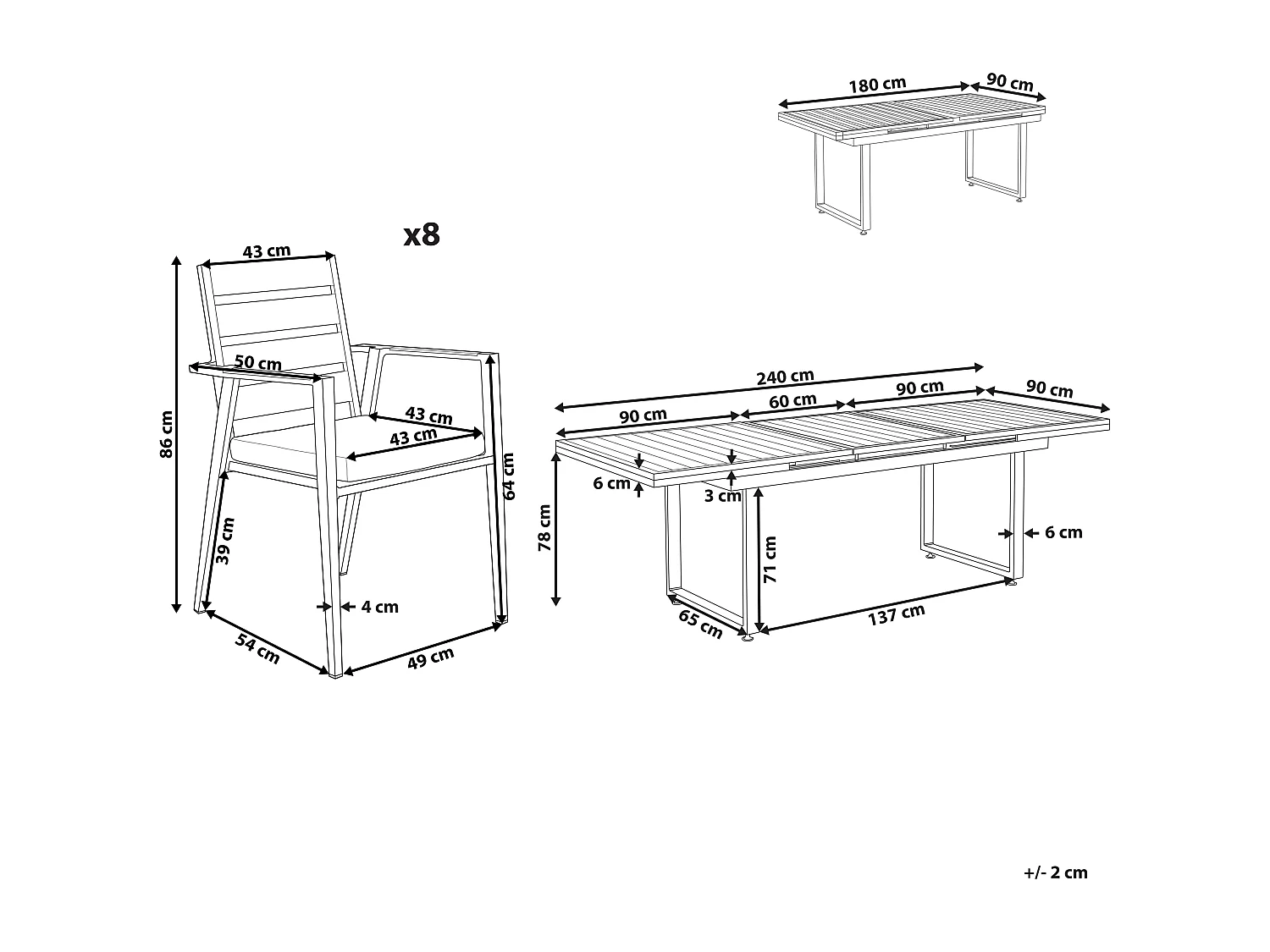 180 cm
90 cm

x8

43 cm
50 cm
43 cm
43 cm
86 cm
64 cm
39 cm
4 cm
54 cm
49 cm

240 cm
90 cm
60 cm
90 cm
90 cm
6 cm
3 cm
78 cm
71 cm
6 cm
65 cm
137 cm

+/- 2 cm