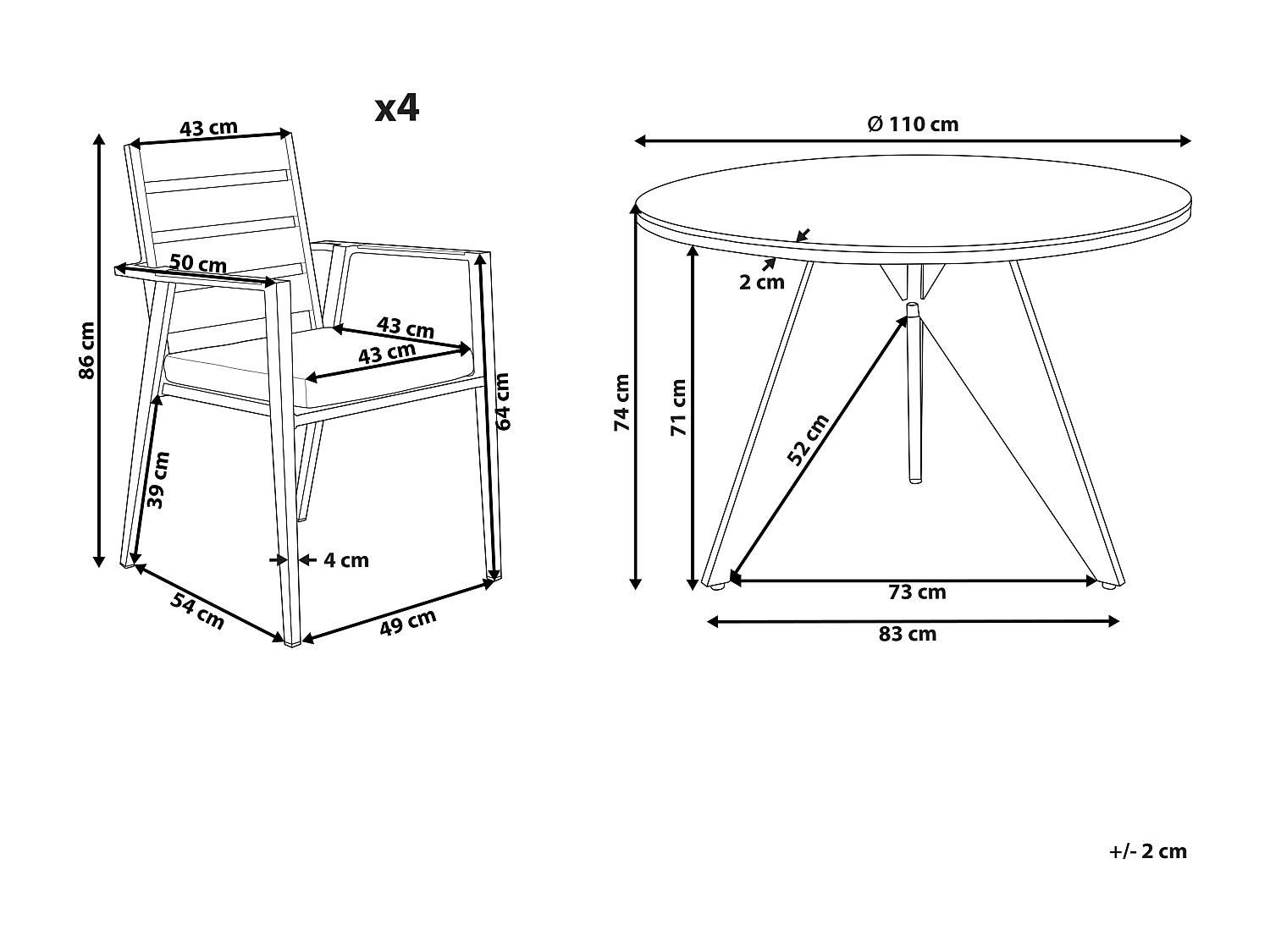 x4

43 cm

50 cm

86 cm

43 cm

43 cm

64 cm

39 cm

4 cm

54 cm

49 cm

Ø 110 cm

2 cm

74 cm

71 cm

52 cm

73 cm

83 cm

+/- 2 cm