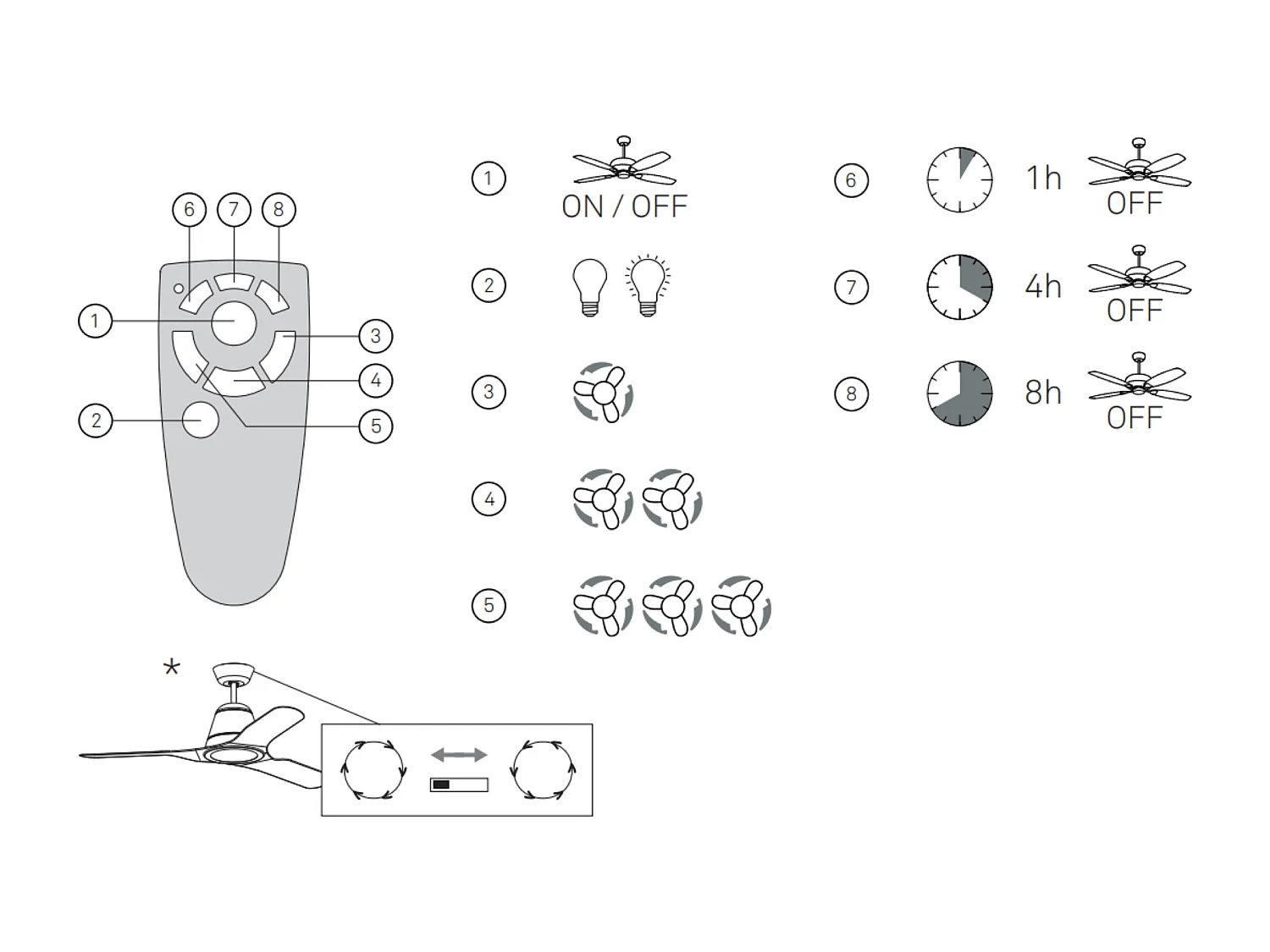 6 7 8

1

3

4

2

5

1 ON / OFF

2

3

4

5

6 1h OFF

7 4h OFF

8 8h OFF

*