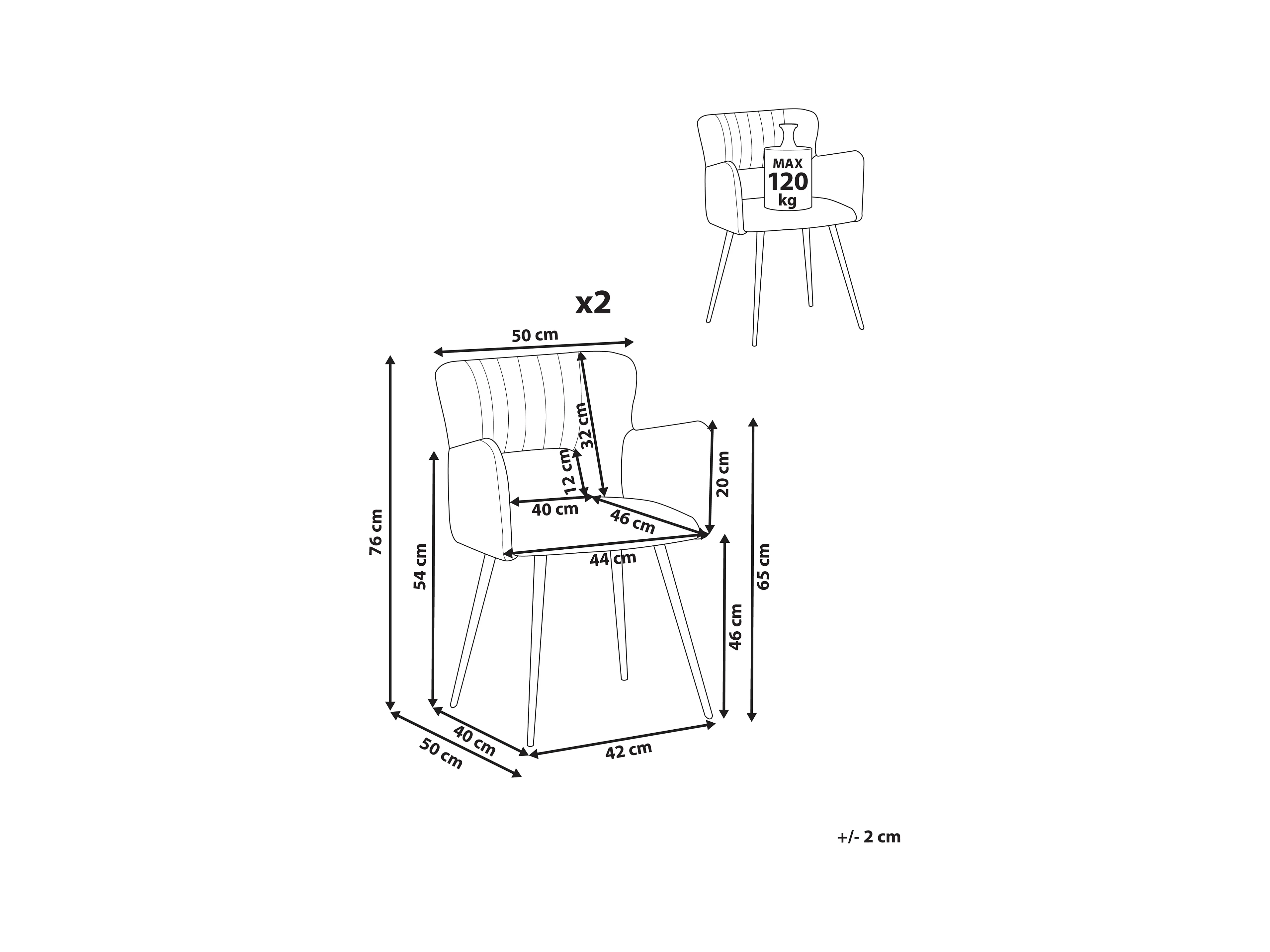 MAX
120
kg

x2

50 cm

32 cm

12 cm

20 cm

40 cm

46 cm

44 cm

76 cm

54 cm

65 cm

46 cm

40 cm

50 cm

42 cm

+/- 2 cm