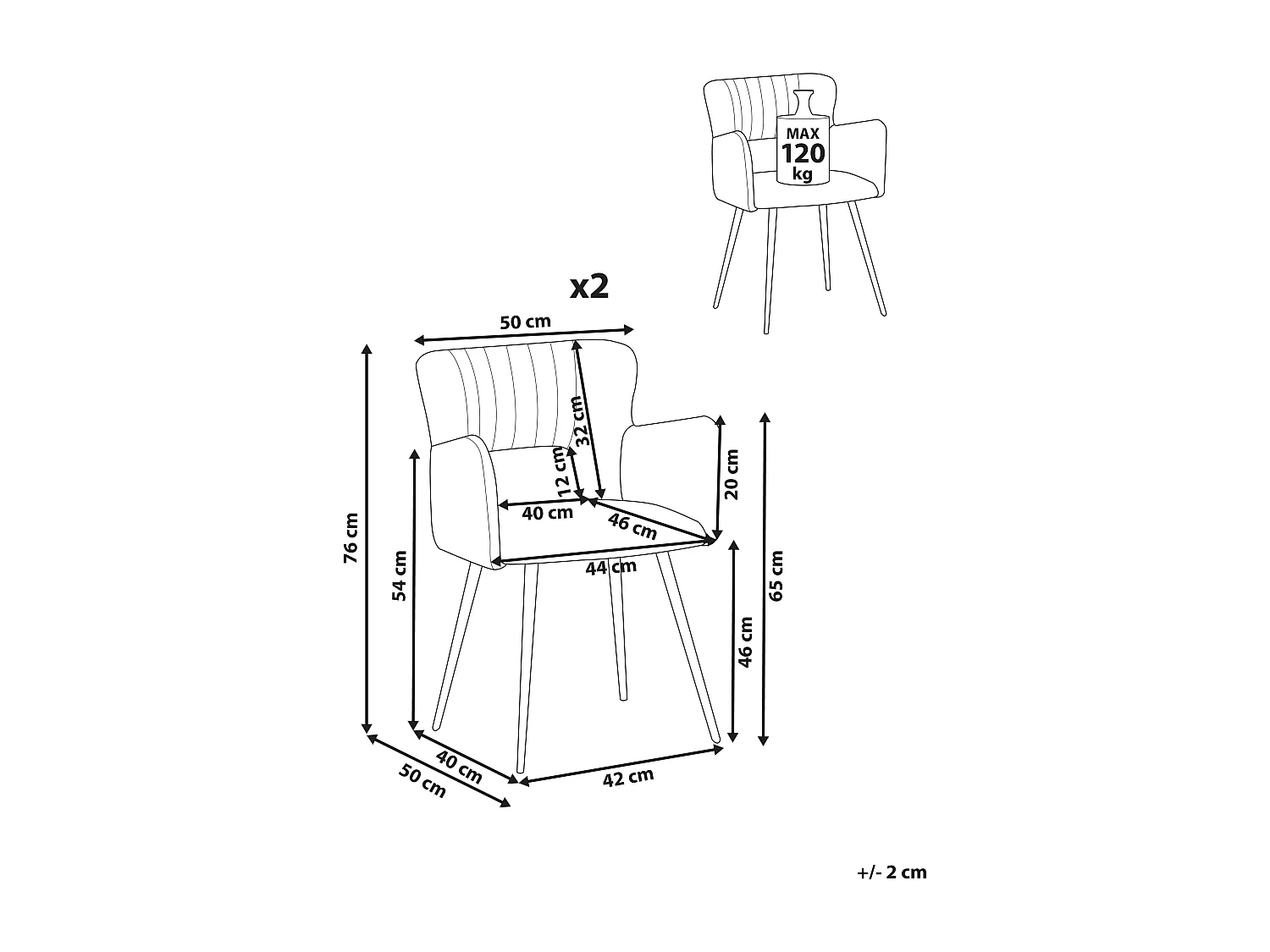 MAX
120
kg

x2

50 cm
32 cm
12 cm
20 cm
40 cm
46 cm
44 cm
76 cm
54 cm
65 cm
46 cm
40 cm
50 cm
42 cm

+/- 2 cm