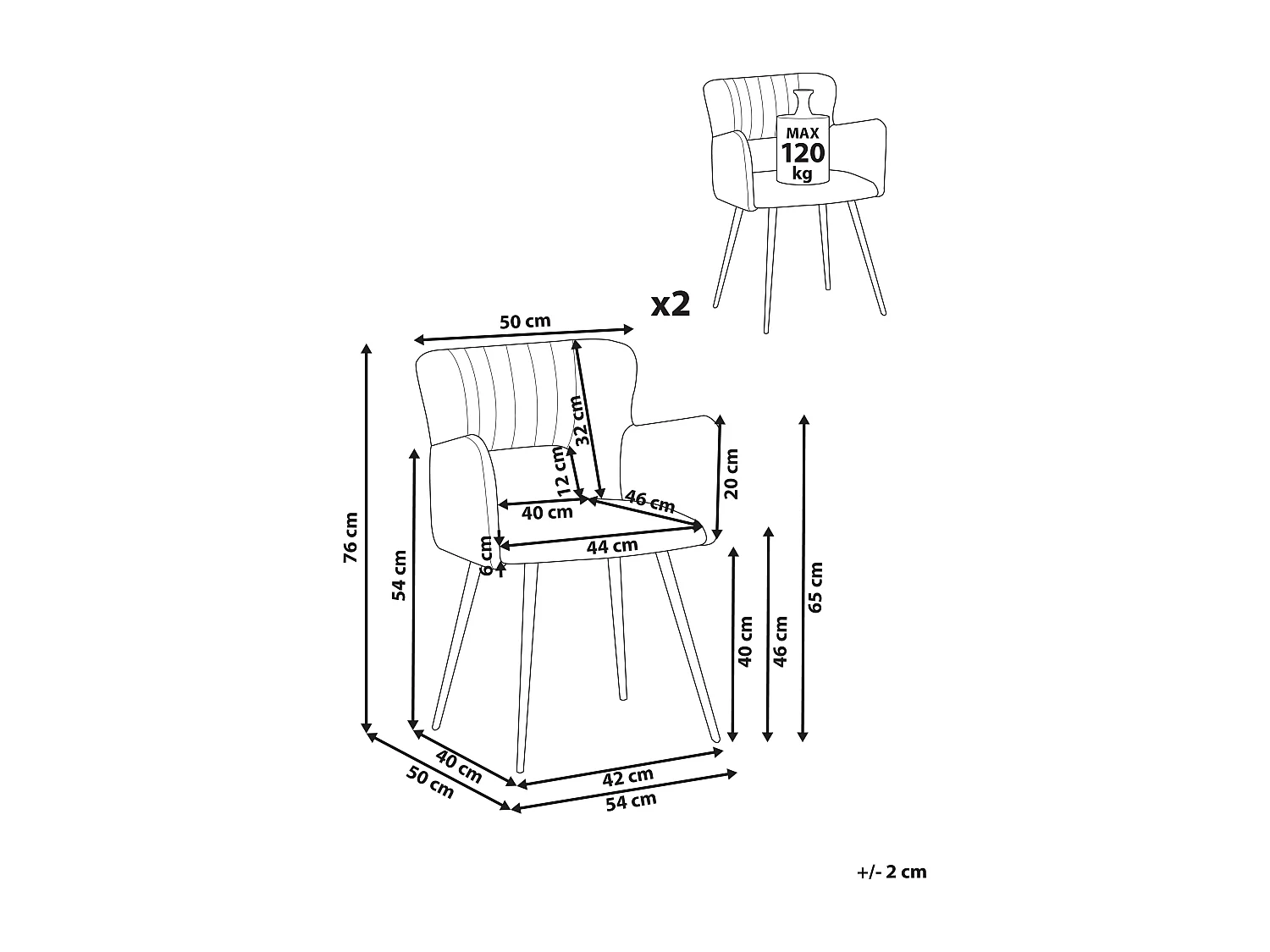 MAX
120
kg

x2

50 cm

32 cm

12 cm

20 cm

40 cm

46 cm

44 cm

6 cm

76 cm

54 cm

40 cm

46 cm

65 cm

40 cm

50 cm

42 cm

54 cm

+/- 2 cm