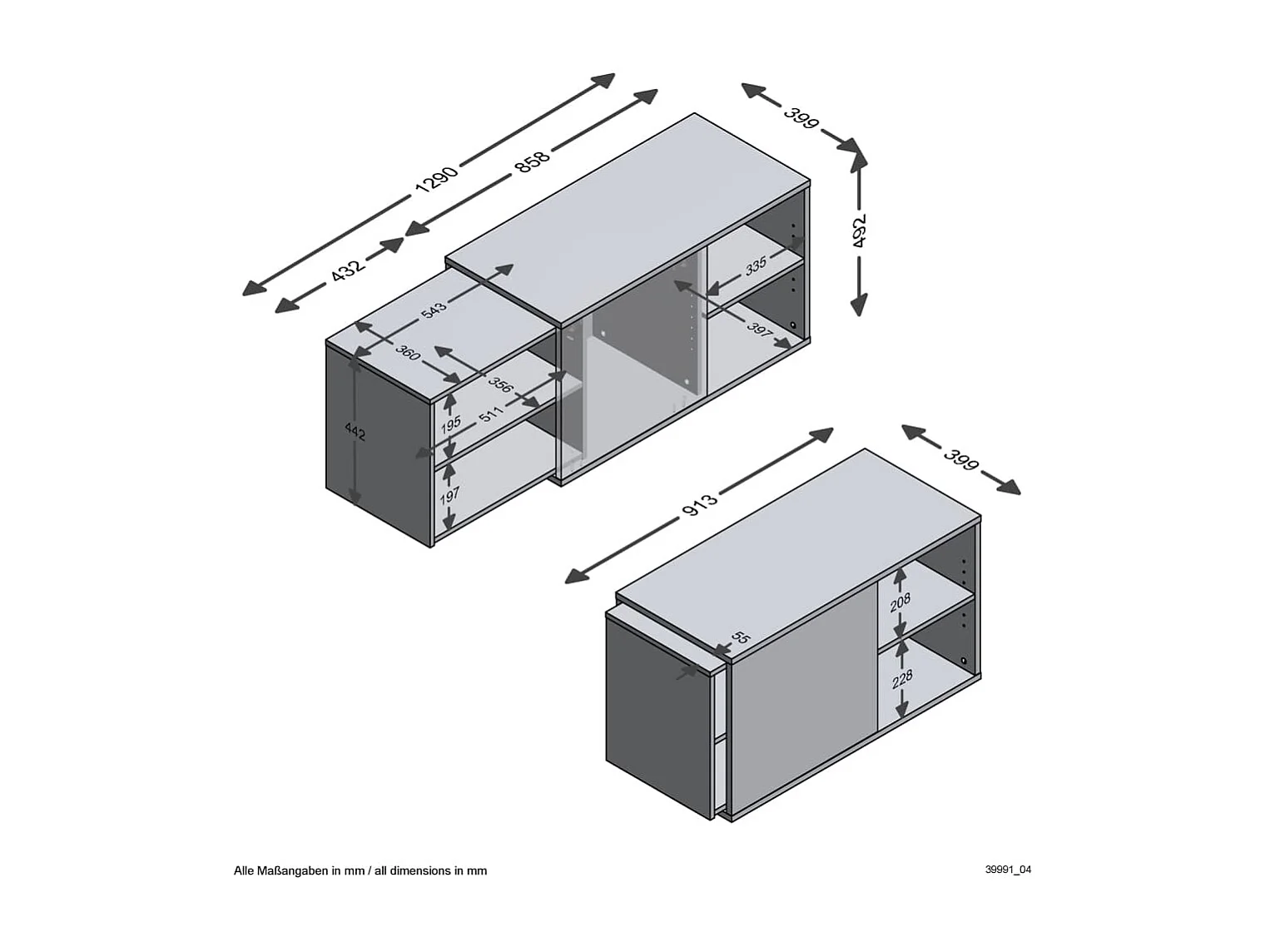 1290
858
432
399
492
335
397
543
360
356
511
195
197
442
913
399
208
228
55

Alle Maßangaben in mm / all dimensions in mm

39991_04