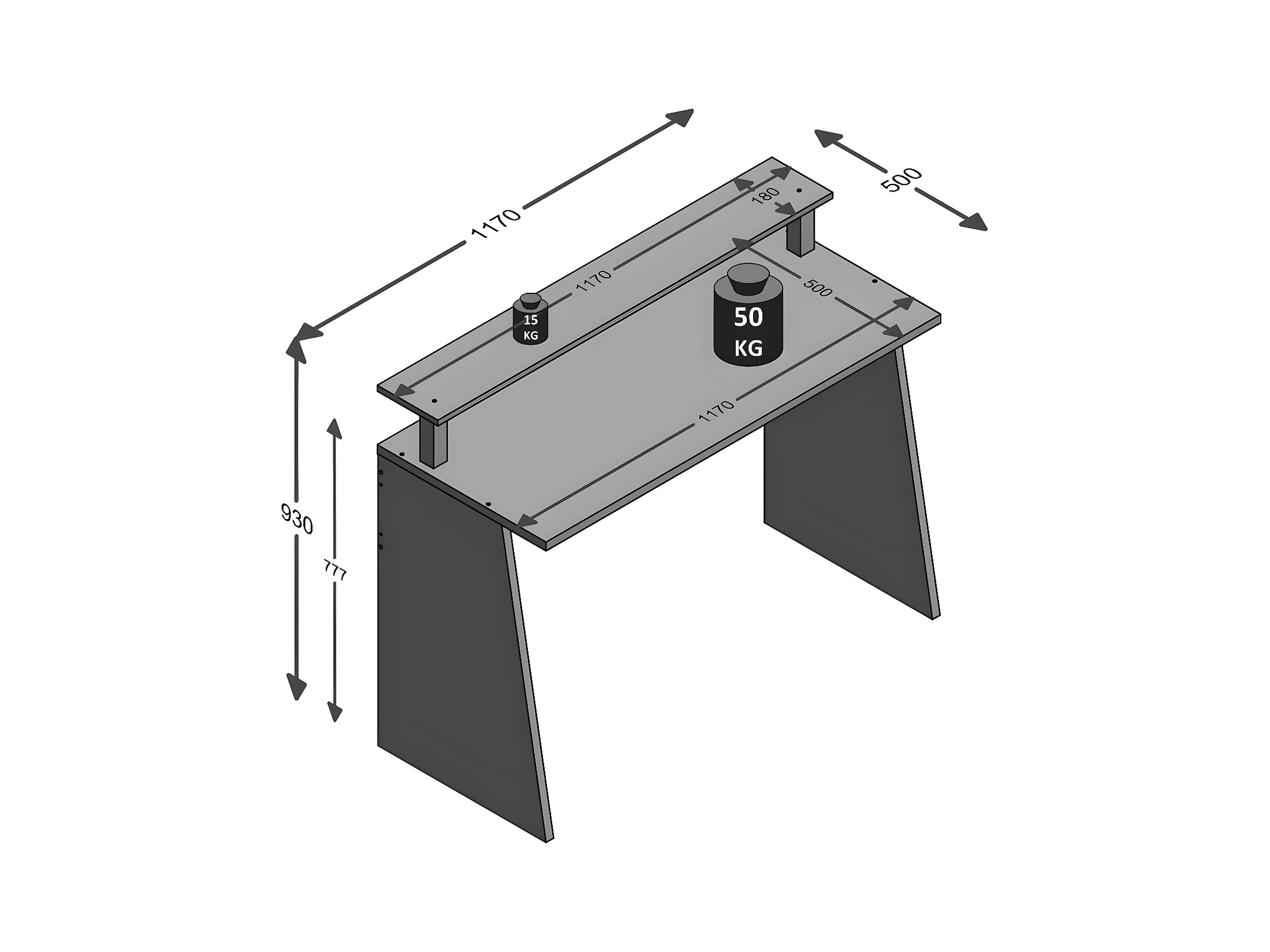 1170

500

180

1170

500

15 KG

50 KG

1170

930

777