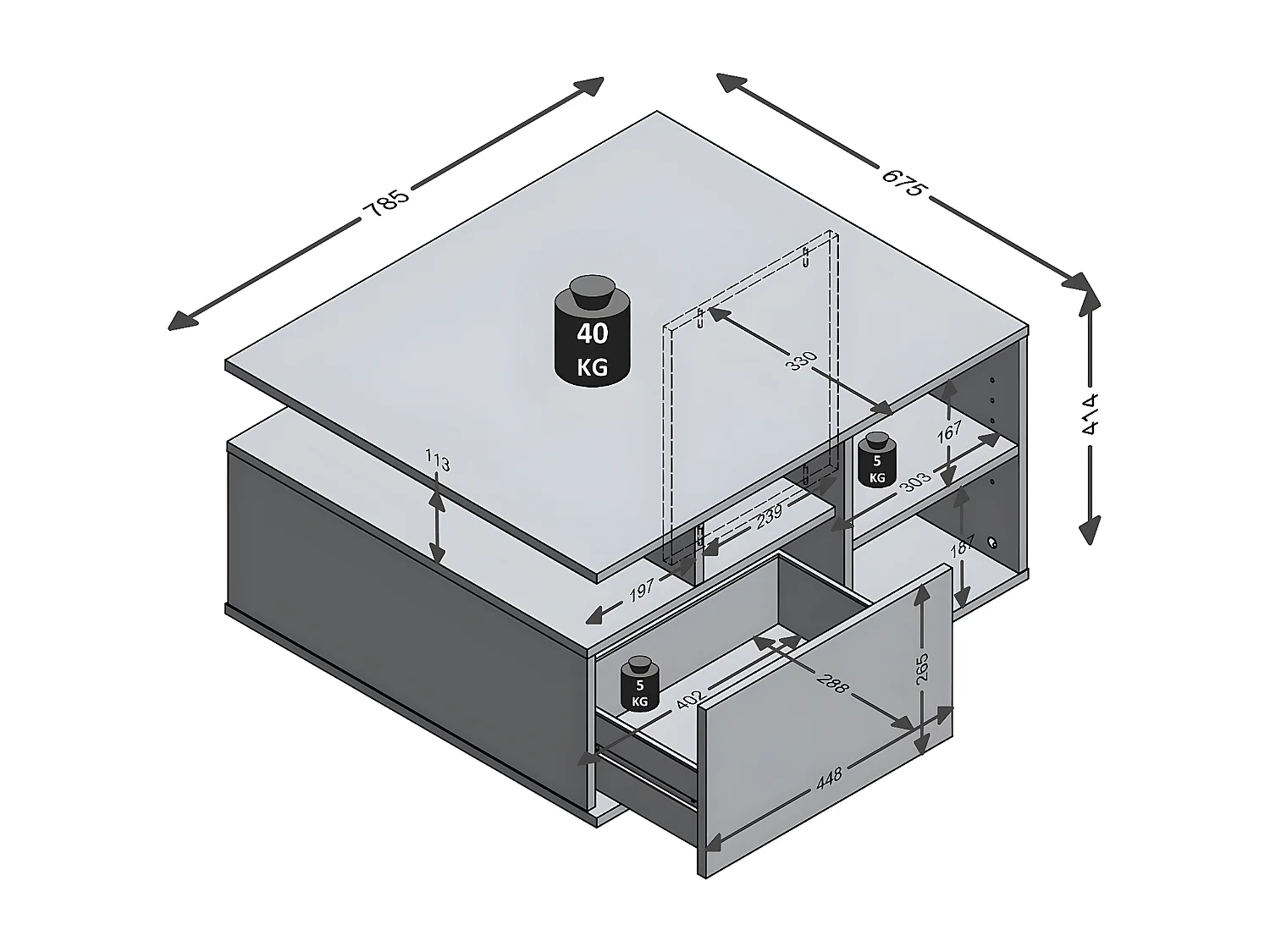 785

675

414

40 KG

330

167

5 KG

303

113

239

187

197

5 KG

402

288

265

448