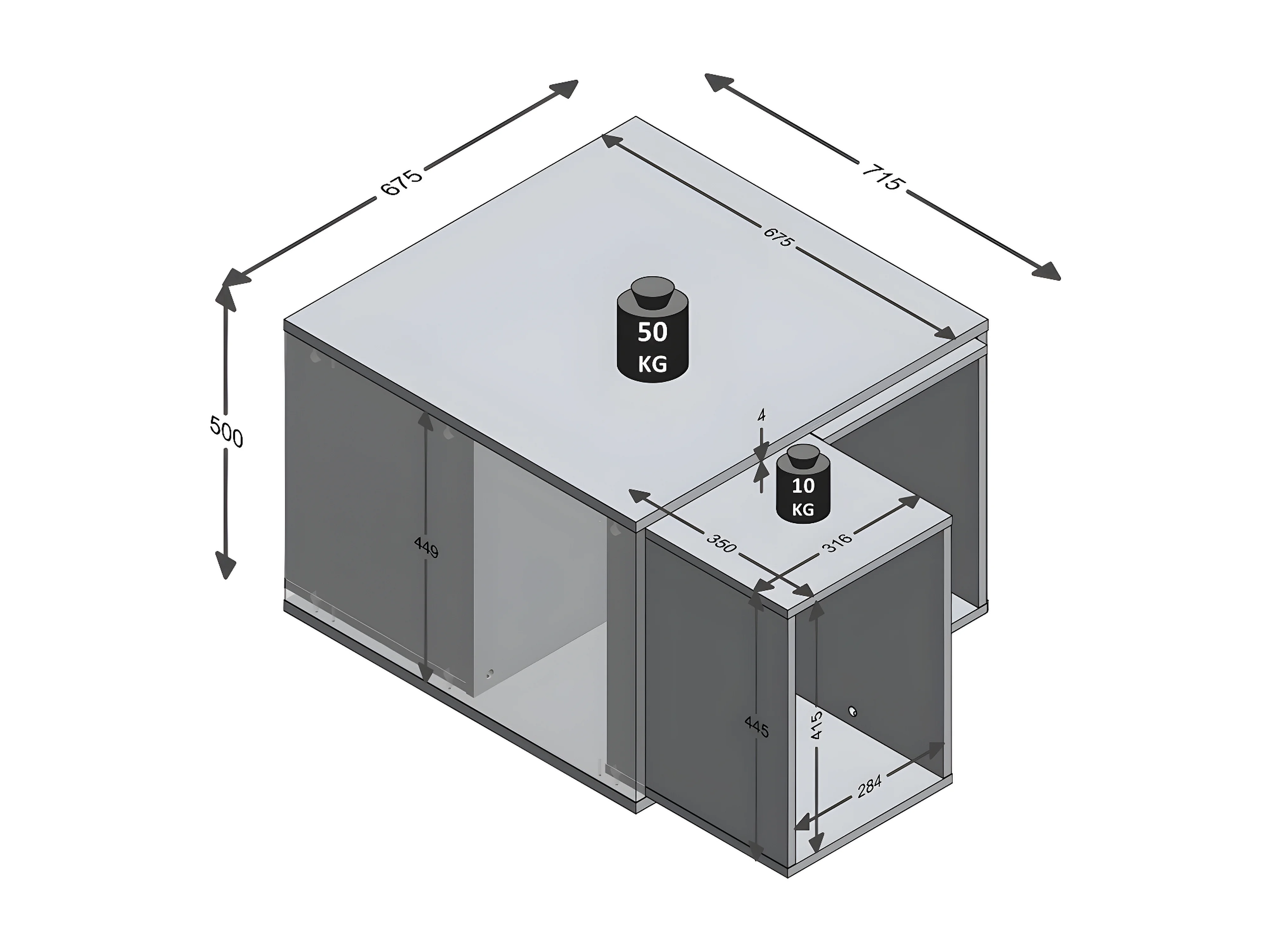 675
715
675
500
50 KG
4
10 KG
449
350
316
445
415
284