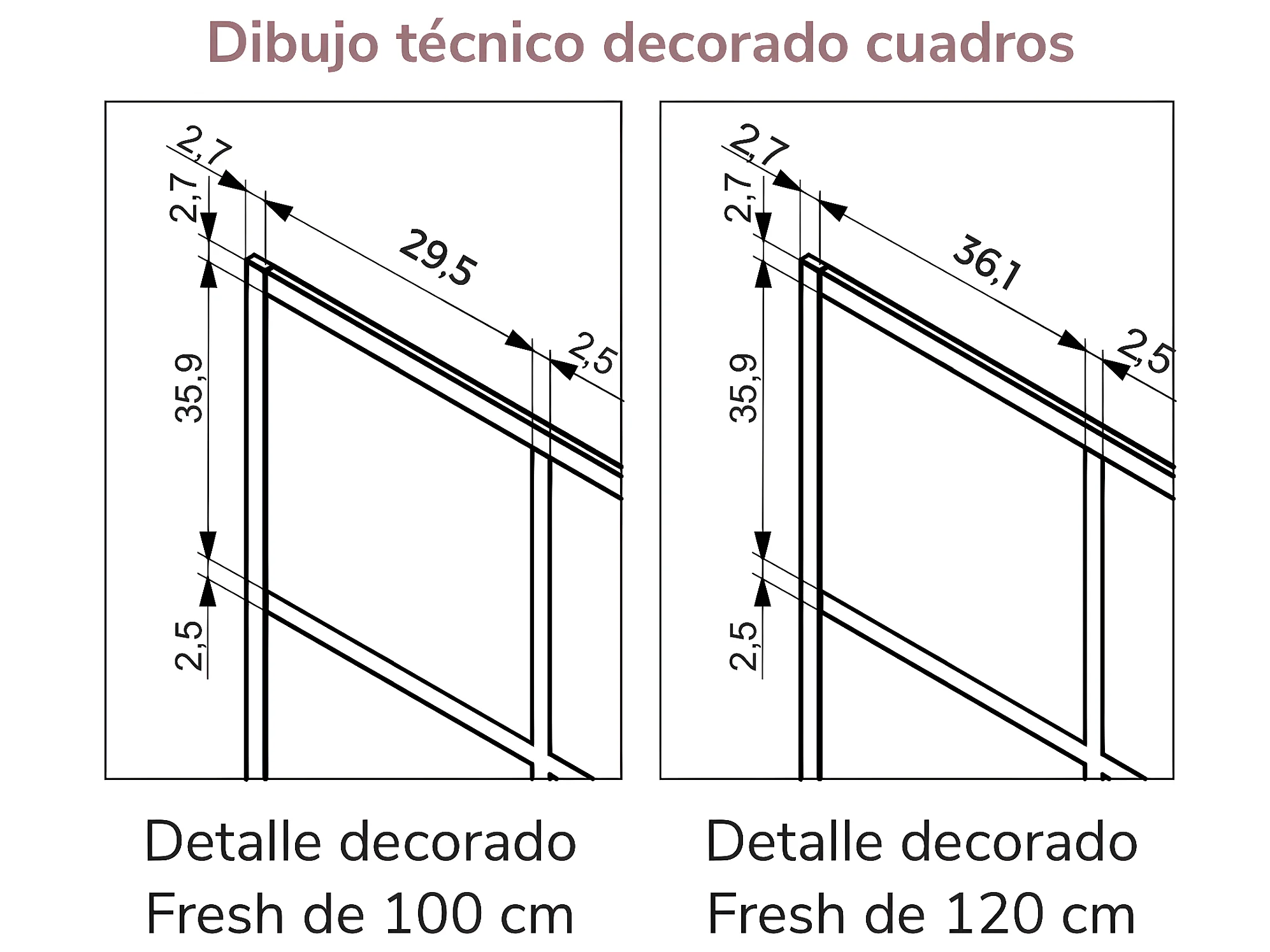 Dibujo técnico decorado cuadros

2,7
2,7
29,5
2,5
35,9
2,5

Detalle decorado Fresh de 100 cm

2,7
2,7
36,1
2,5
35,9
2,5

Detalle decorado Fresh de 120 cm