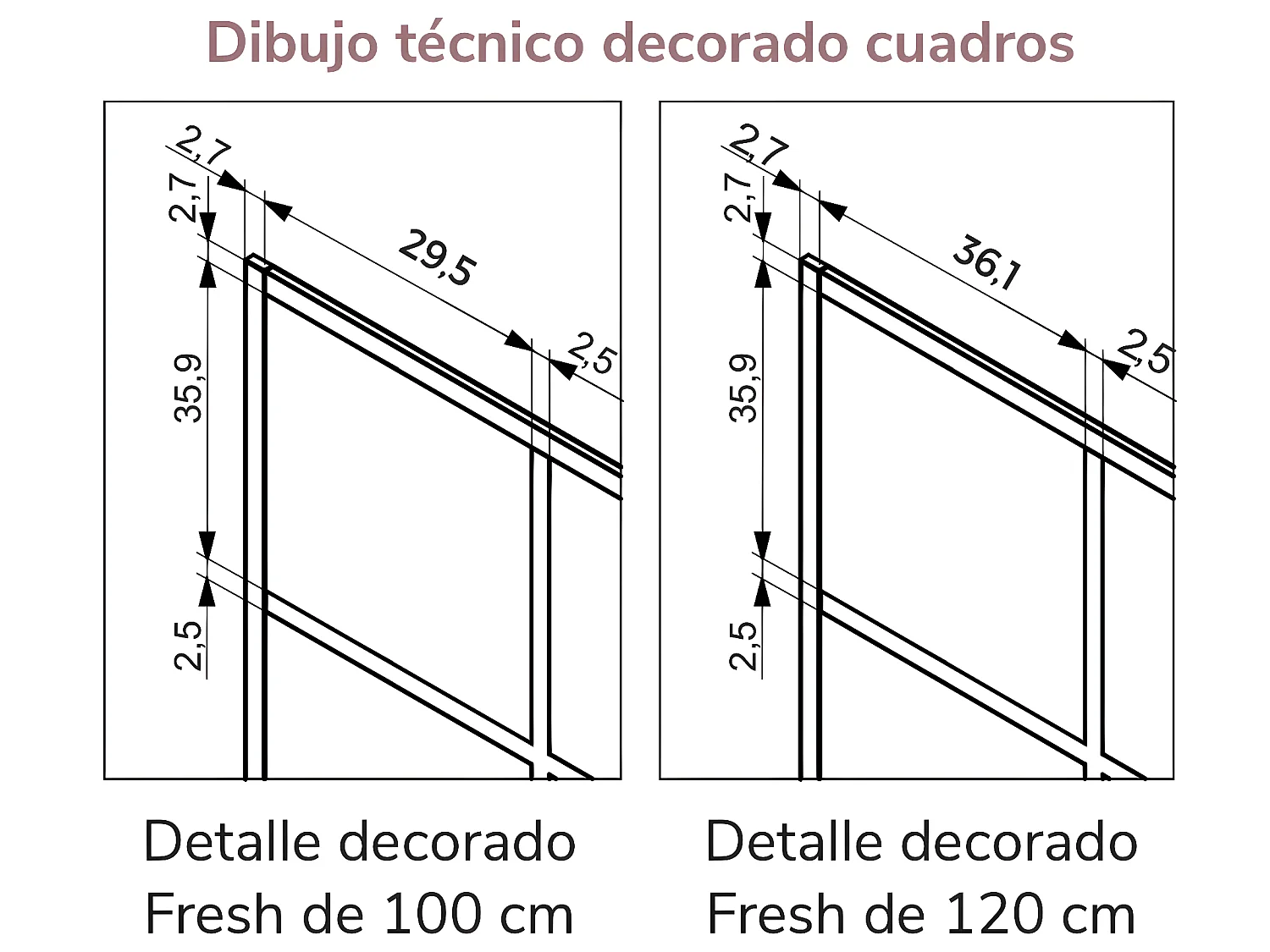 Dibujo técnico decorado cuadros

2,7
2,7
29,5
2,5
35,9
2,5

Detalle decorado
Fresh de 100 cm

2,7
2,7
36,1
2,5
35,9
2,5

Detalle decorado
Fresh de 120 cm