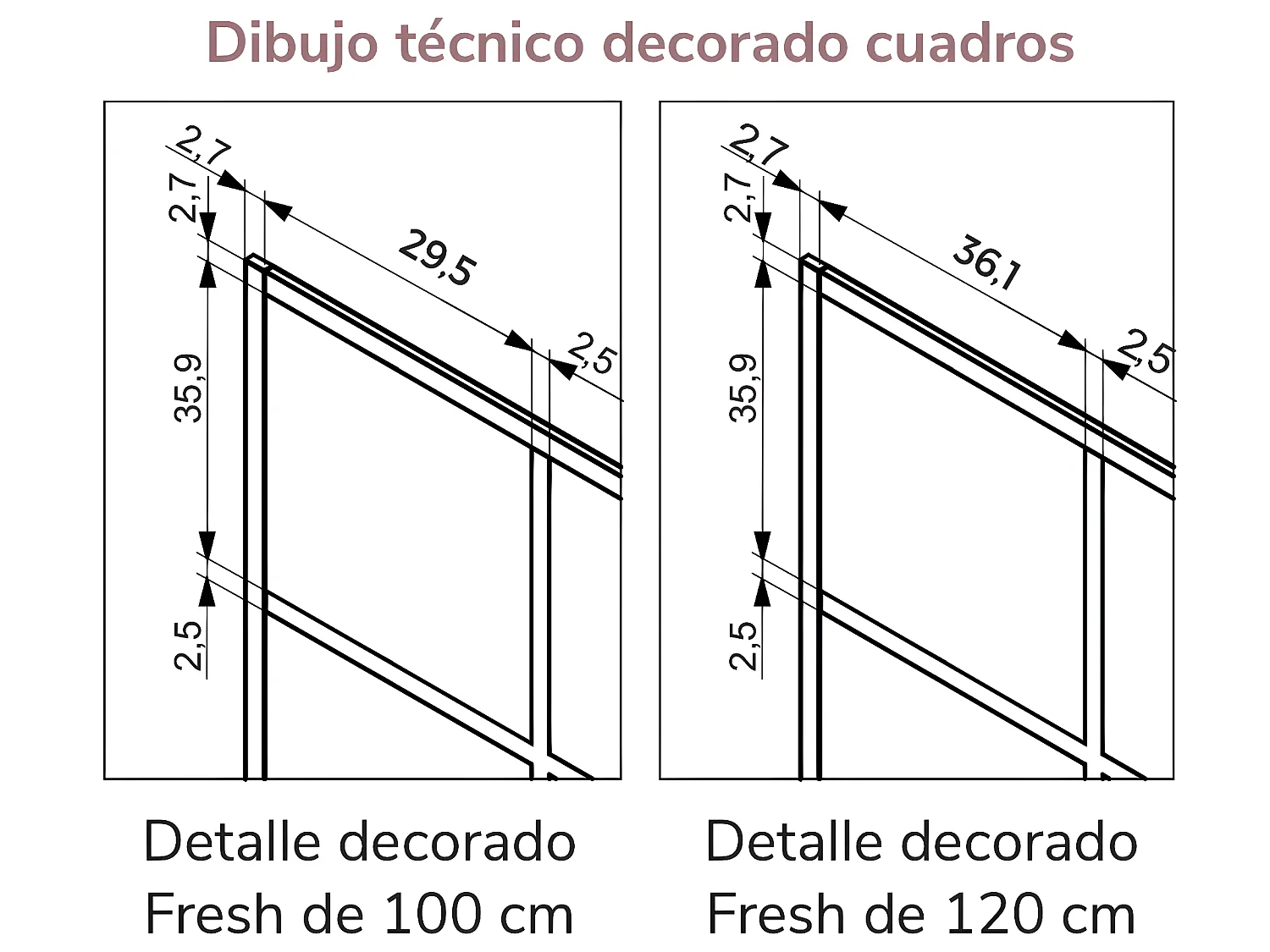 Dibujo técnico decorado cuadros

2,7
2,7
29,5
2,5
35,9
2,5

Detalle decorado Fresh de 100 cm

2,7
2,7
36,1
2,5
35,9
2,5

Detalle decorado Fresh de 120 cm