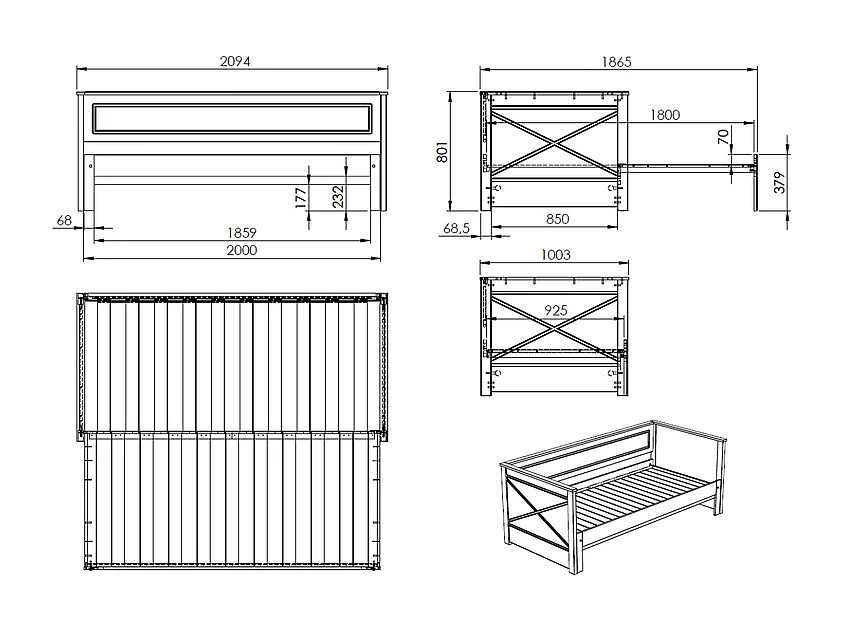 2094

177

232

68

1859

2000

1865

1800

70

801

379

68,5

850

1003

925