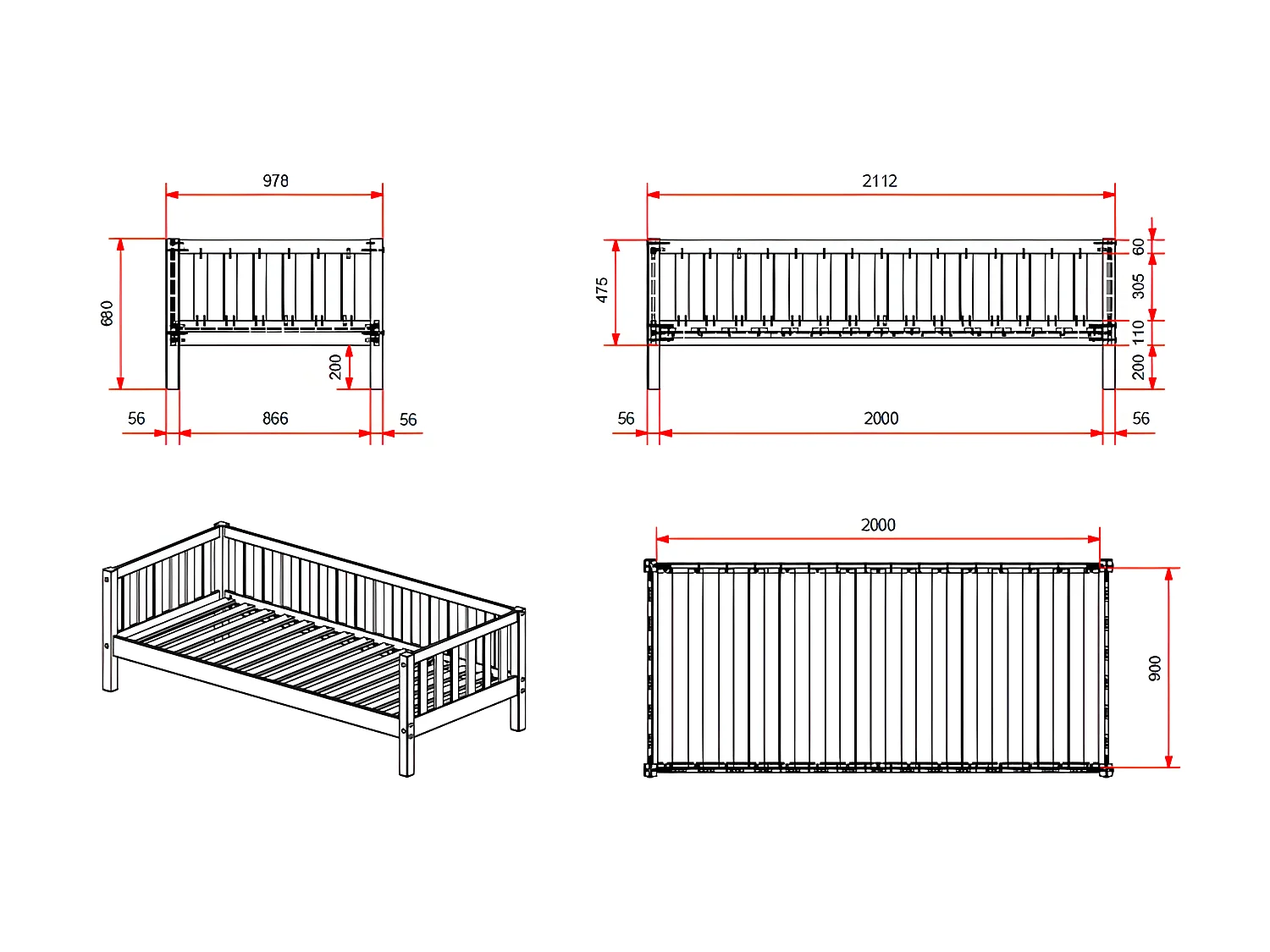 978
680
200
56
866
56
2112
475
60
305
110
200
56
2000
56
2000
900