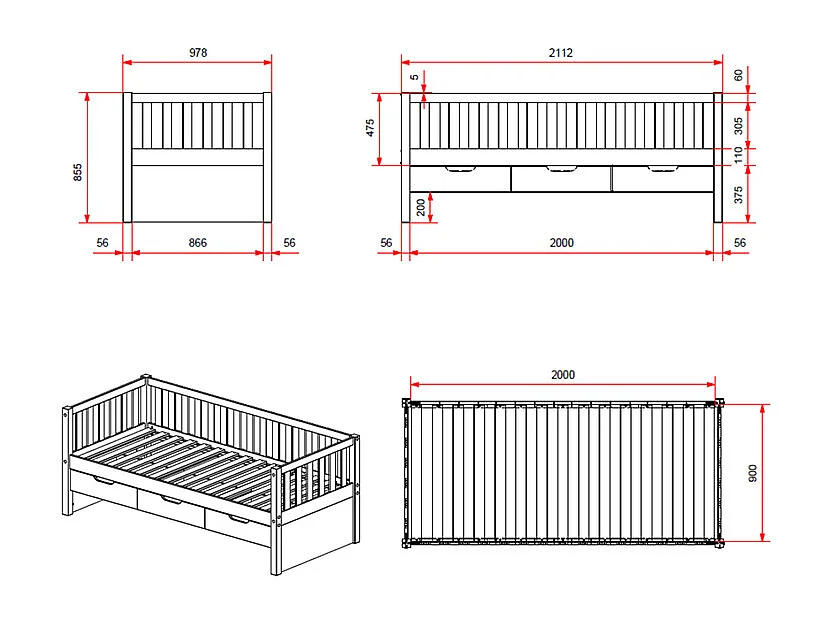 978

855

56 866 56

2112

5

475

200

60

305

110

375

56 2000 56

2000

900