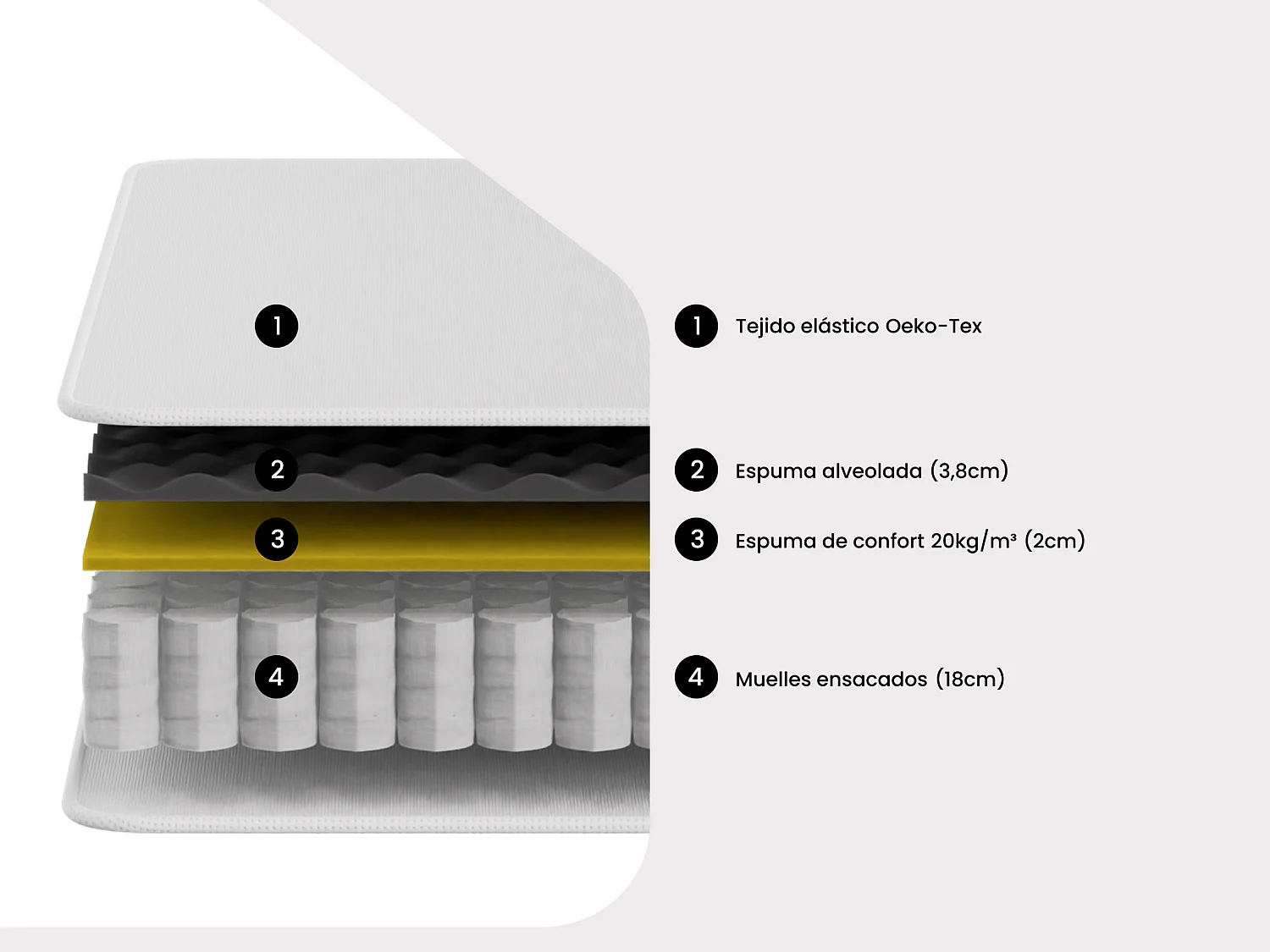 1

2

3

4

1 Tejido elástico Oeko-Tex

2 Espuma alveolada (3,8cm)

3 Espuma de confort 20kg/m³ (2cm)

4 Muelles ensacados (18cm)