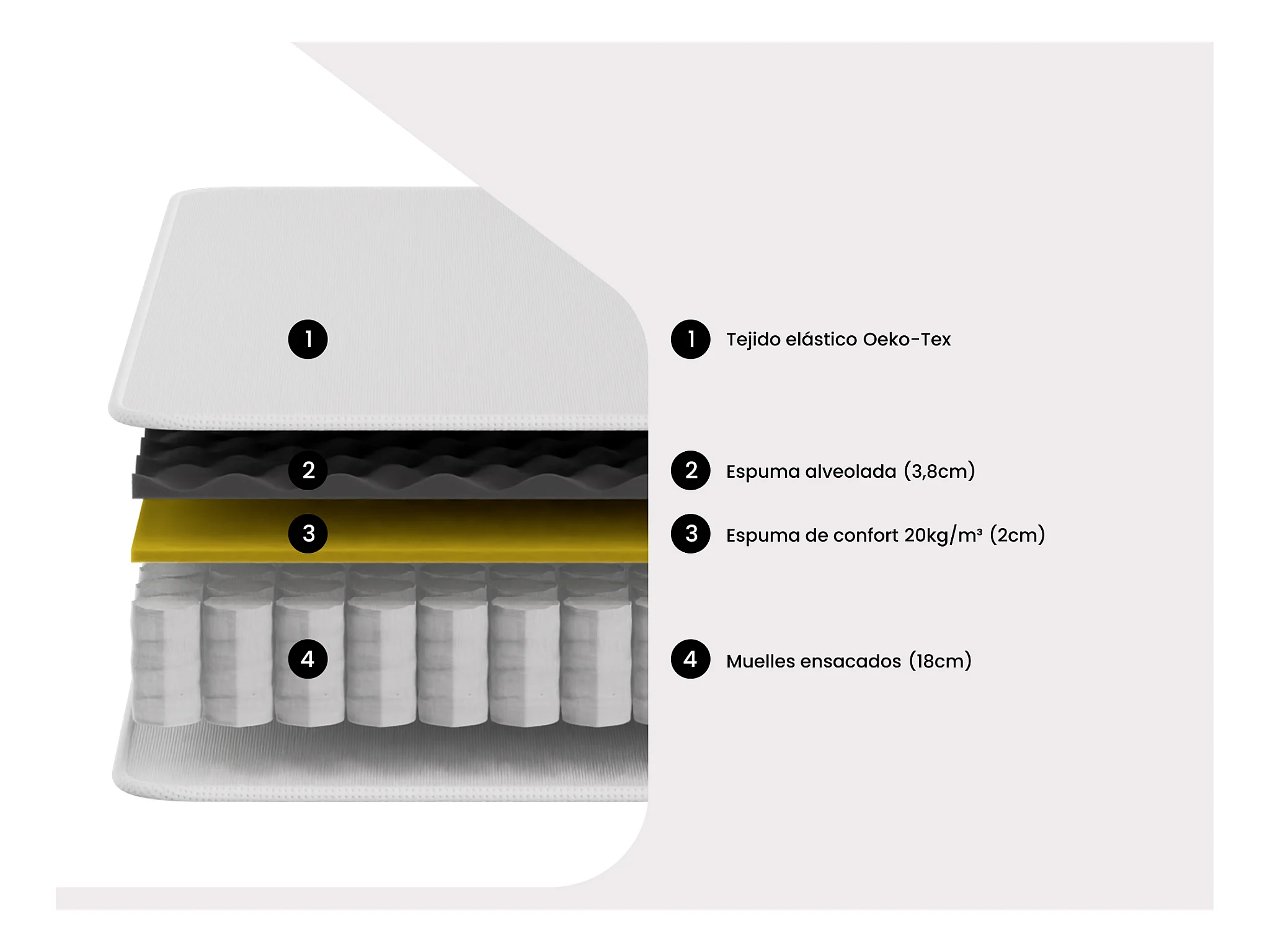 1

2

3

4

1 Tejido elástico Oeko-Tex

2 Espuma alveolada (3,8cm)

3 Espuma de confort 20kg/m³ (2cm)

4 Muelles ensacados (18cm)