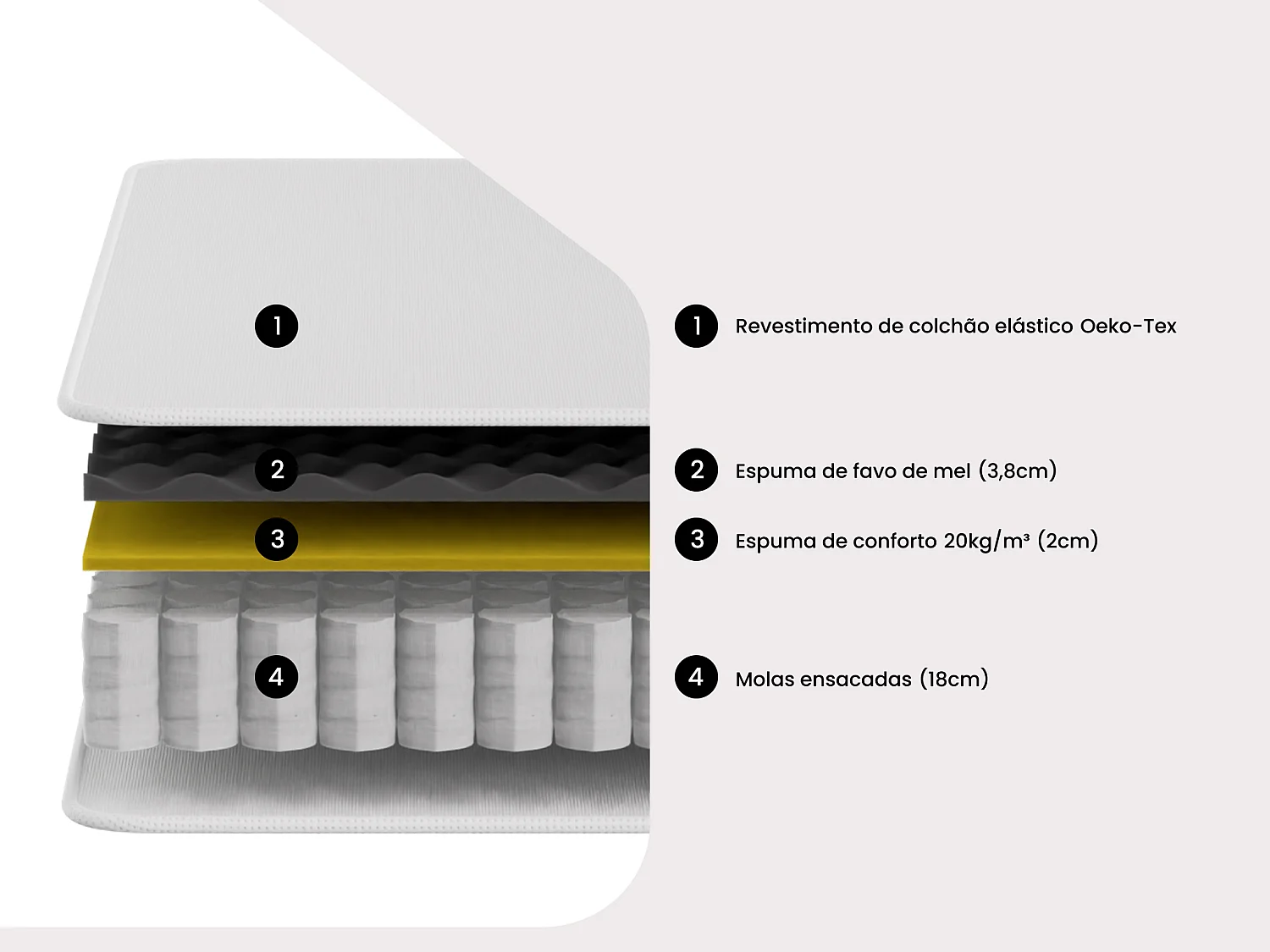 1

2

3

4

1 Revestimento de colchão elástico Oeko-Tex

2 Espuma de favo de mel (3,8cm)

3 Espuma de conforto 20kg/m³ (2cm)

4 Molas ensacadas (18cm)