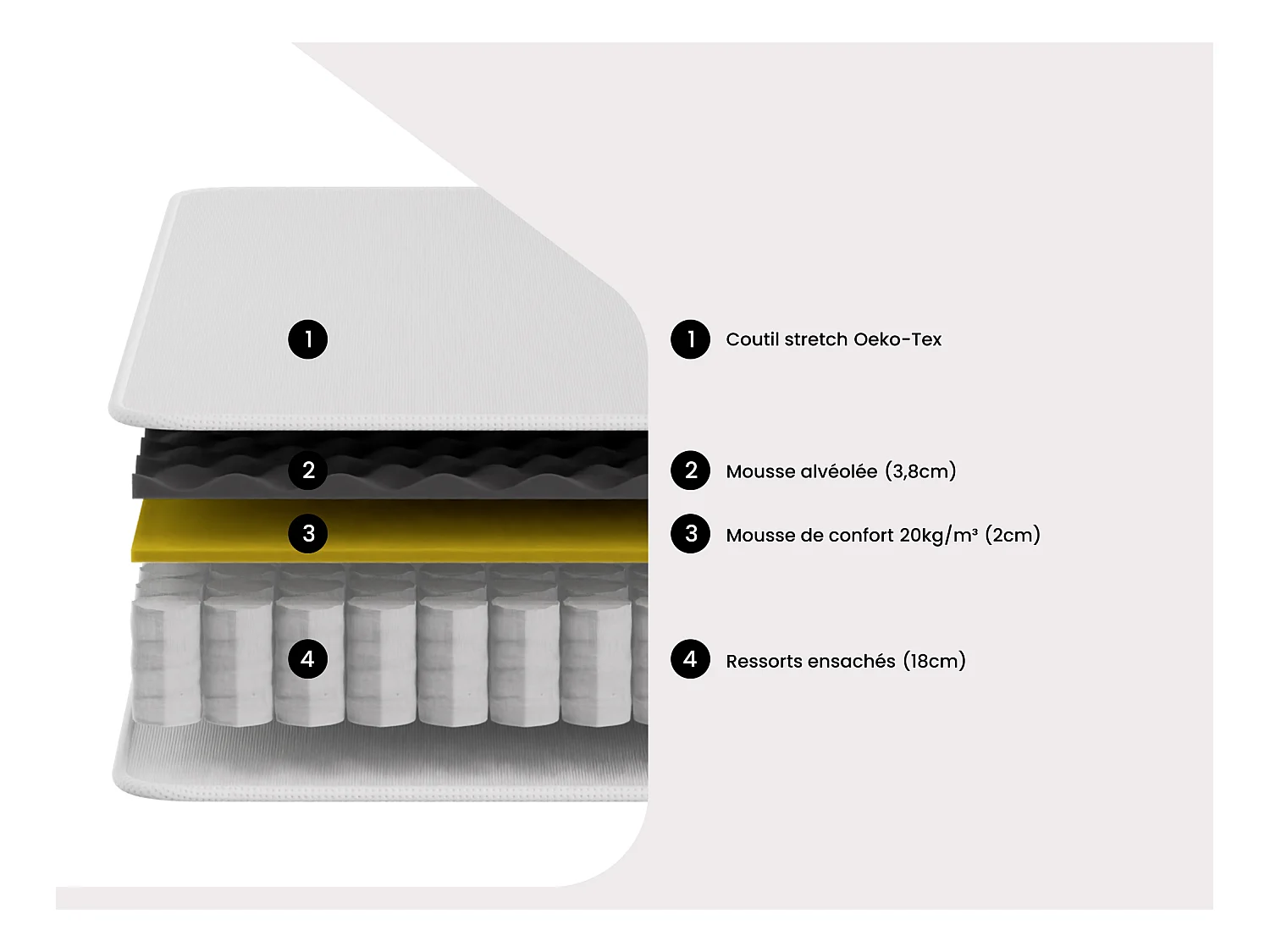 1

2

3

4

1 Coutil stretch Oeko-Tex

2 Mousse alvéolée (3,8cm)

3 Mousse de confort 20kg/m³ (2cm)

4 Ressorts ensachés (18cm)