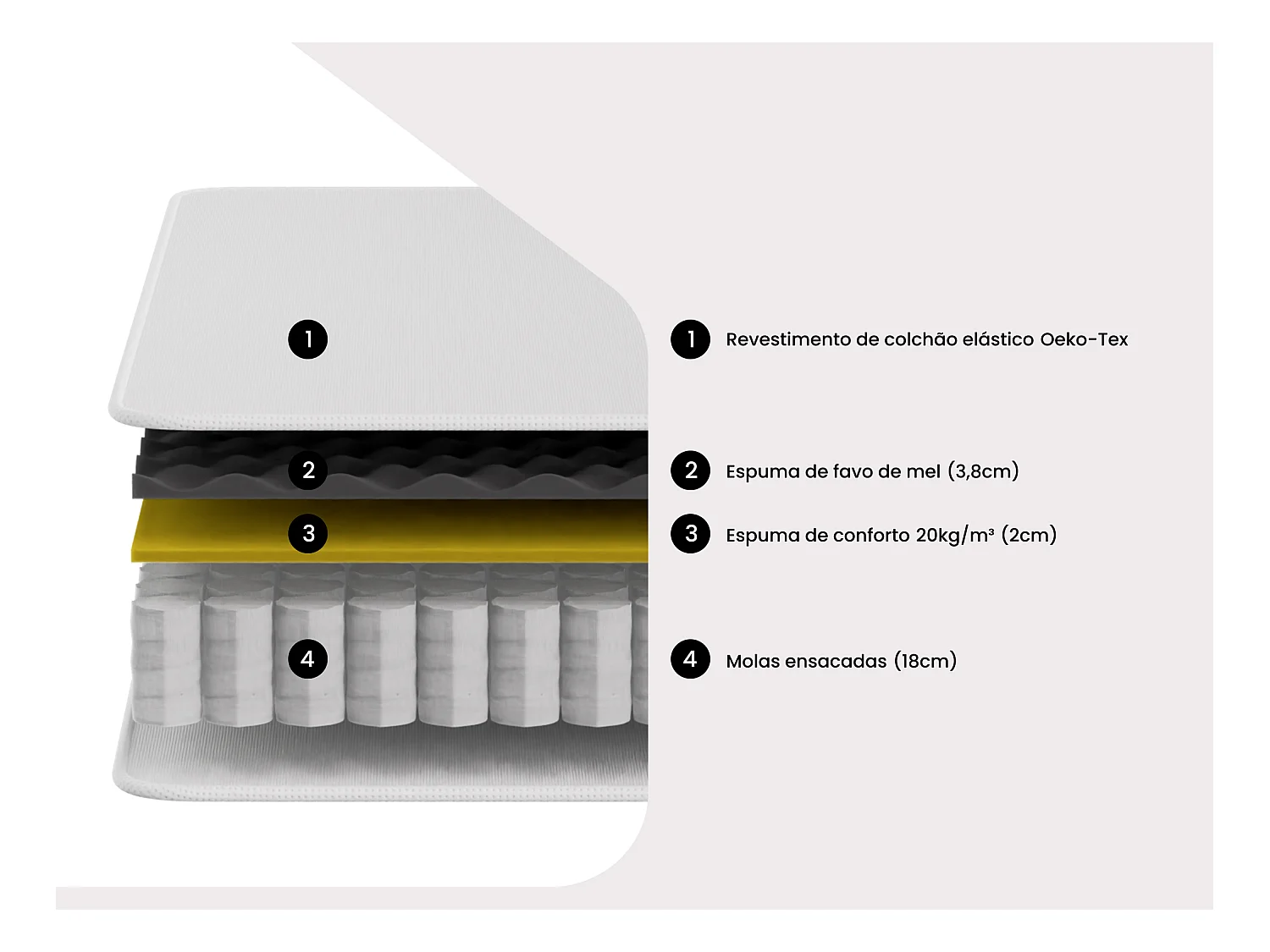 1

2

3

4

1 Revestimento de colchão elástico Oeko-Tex

2 Espuma de favo de mel (3,8cm)

3 Espuma de conforto 20kg/m³ (2cm)

4 Molas ensacadas (18cm)