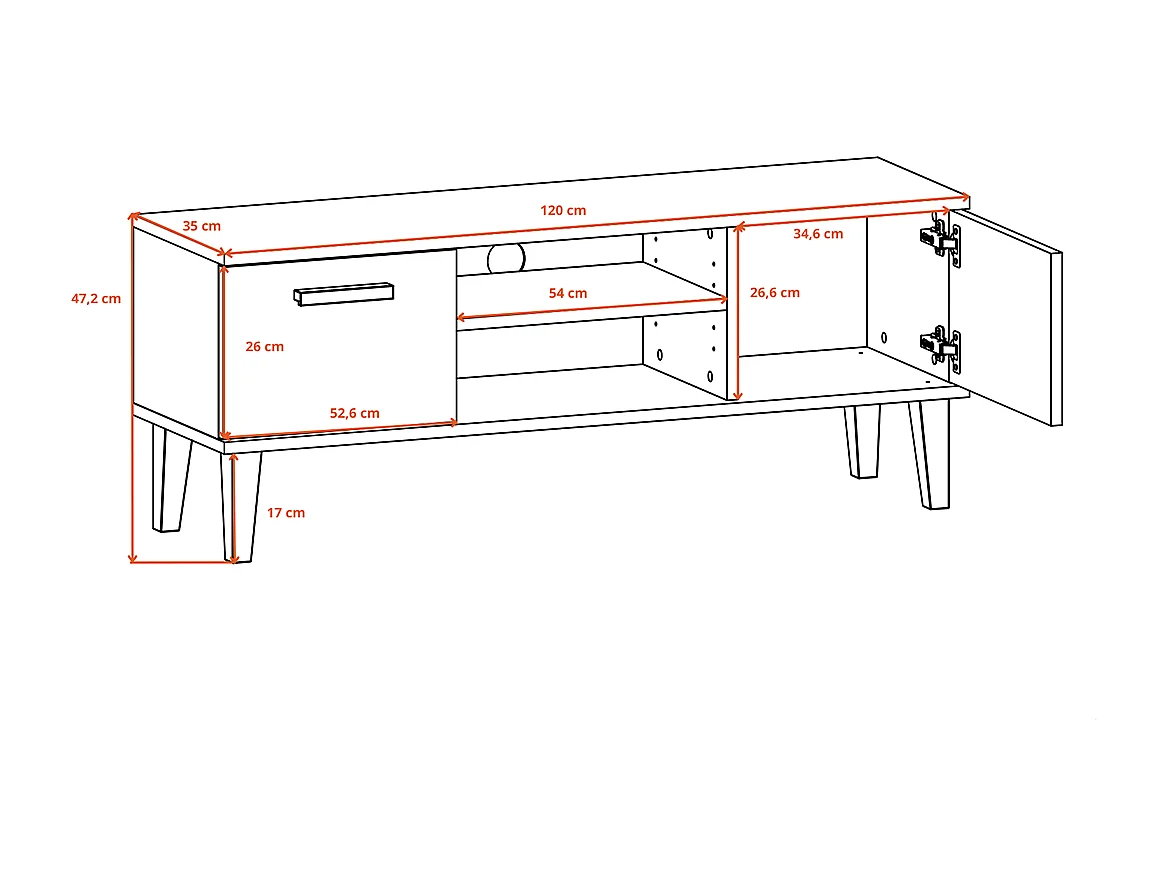 35 cm
120 cm
34,6 cm
47,2 cm
54 cm
26,6 cm
26 cm
52,6 cm
17 cm