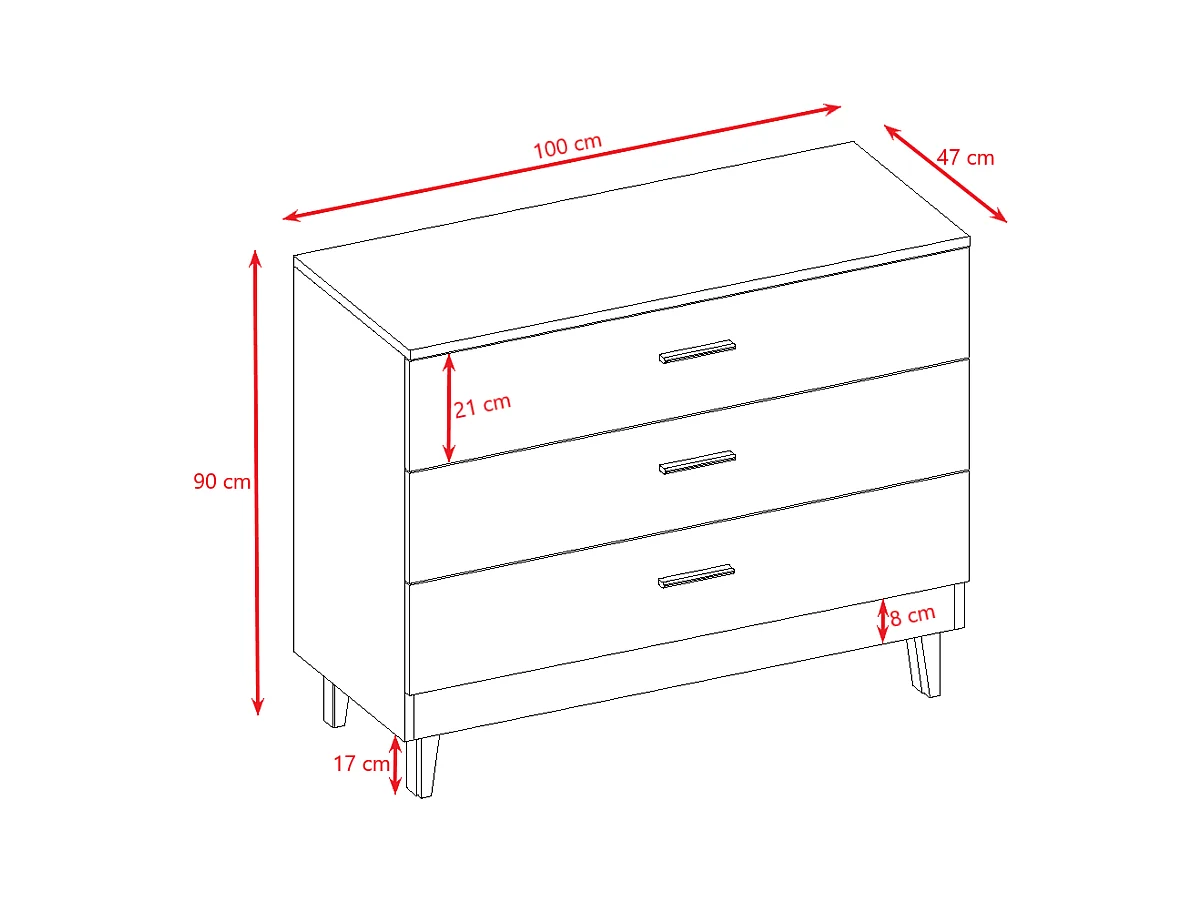 100 cm

47 cm

90 cm

21 cm

8 cm

17 cm