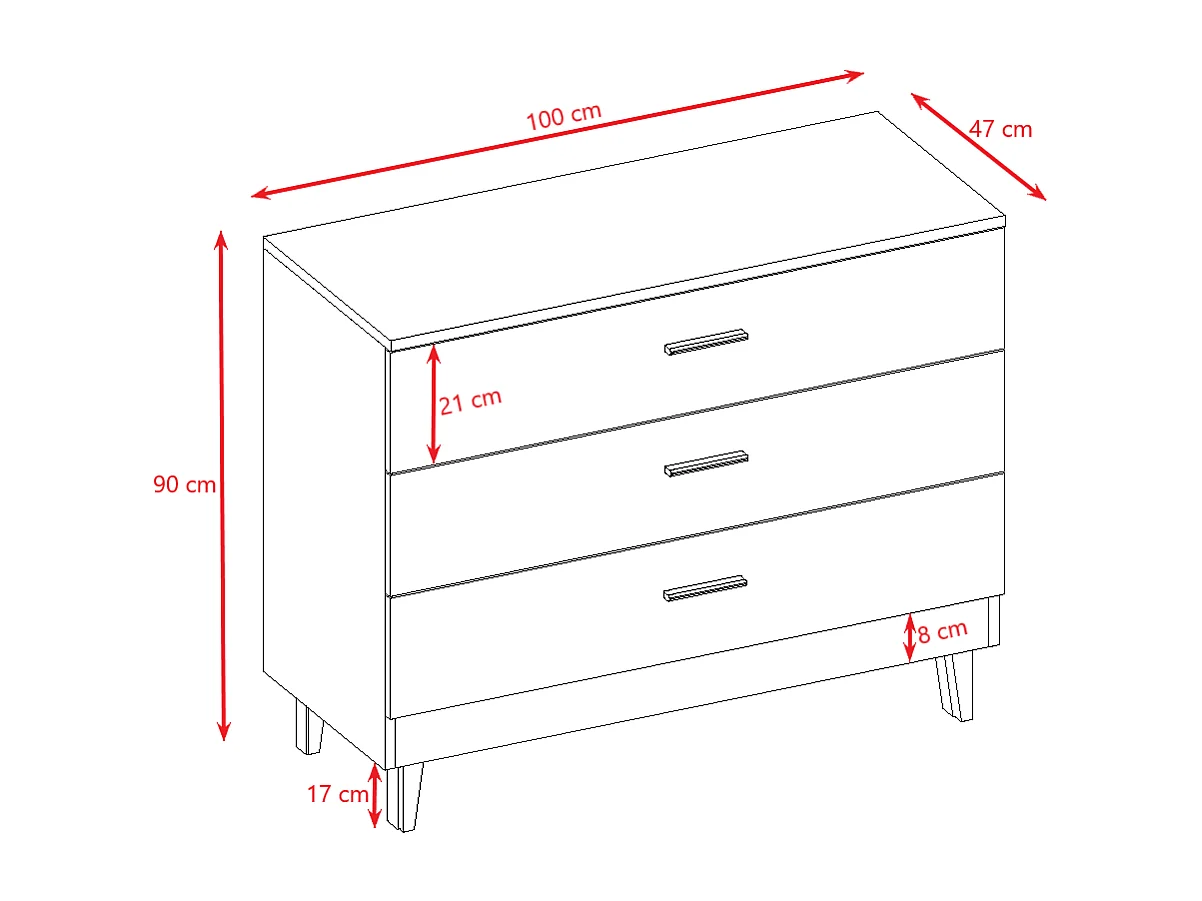 100 cm
47 cm
21 cm
90 cm
8 cm
17 cm