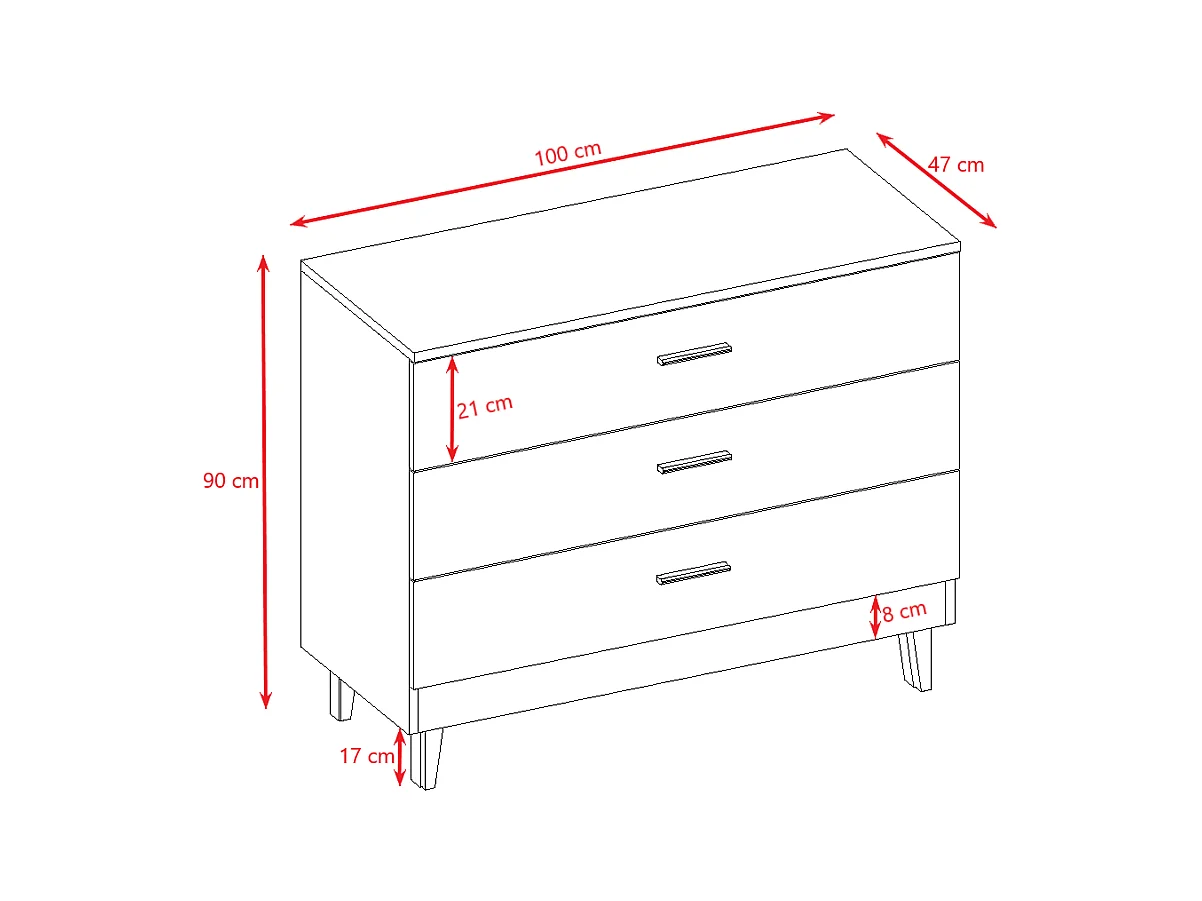 100 cm

47 cm

90 cm

21 cm

8 cm

17 cm