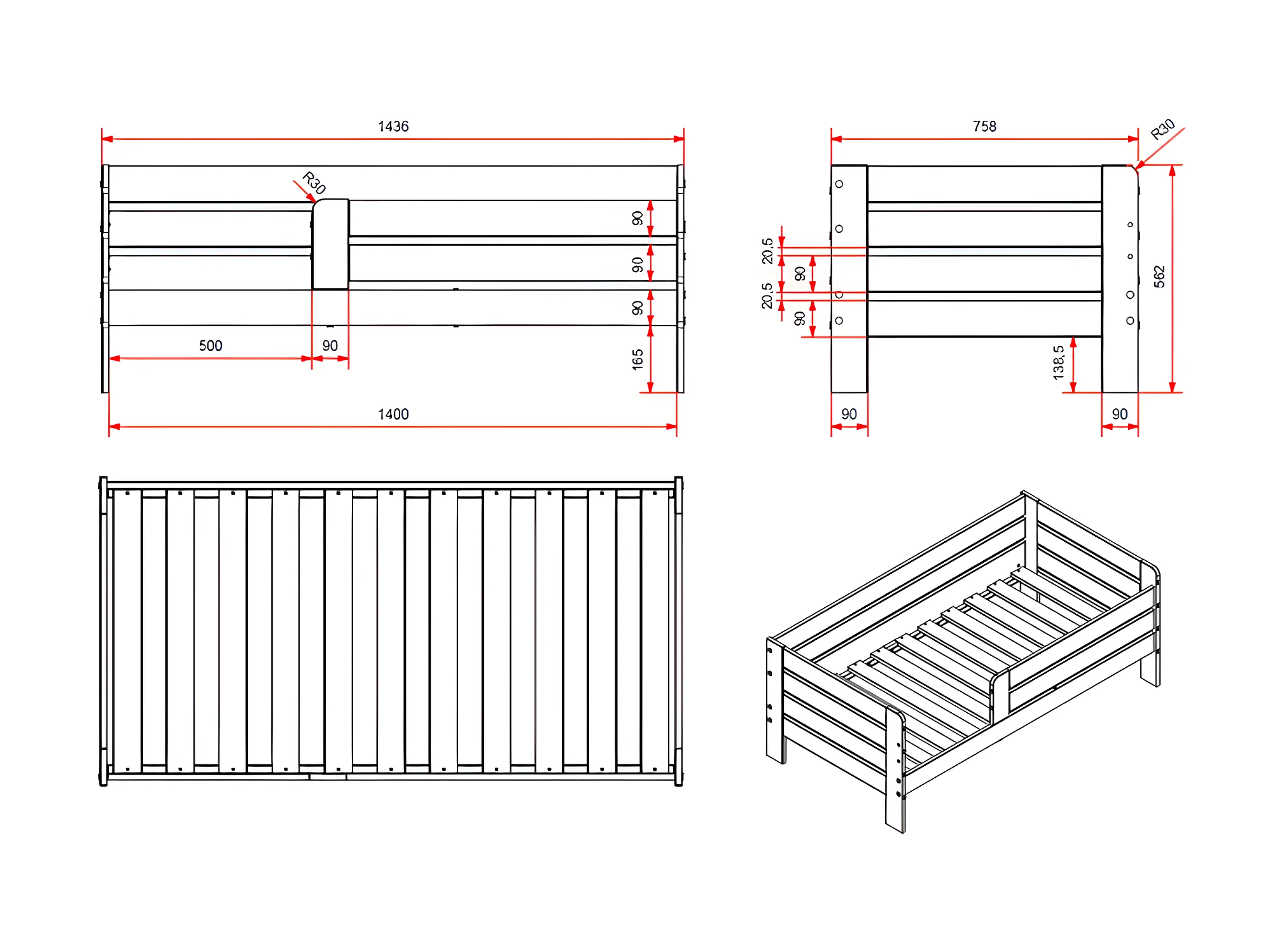 1436
R30
90
90
90
165
500
90
1400
758
R30
20,5
90
20,5
90
562
138,5
90
90