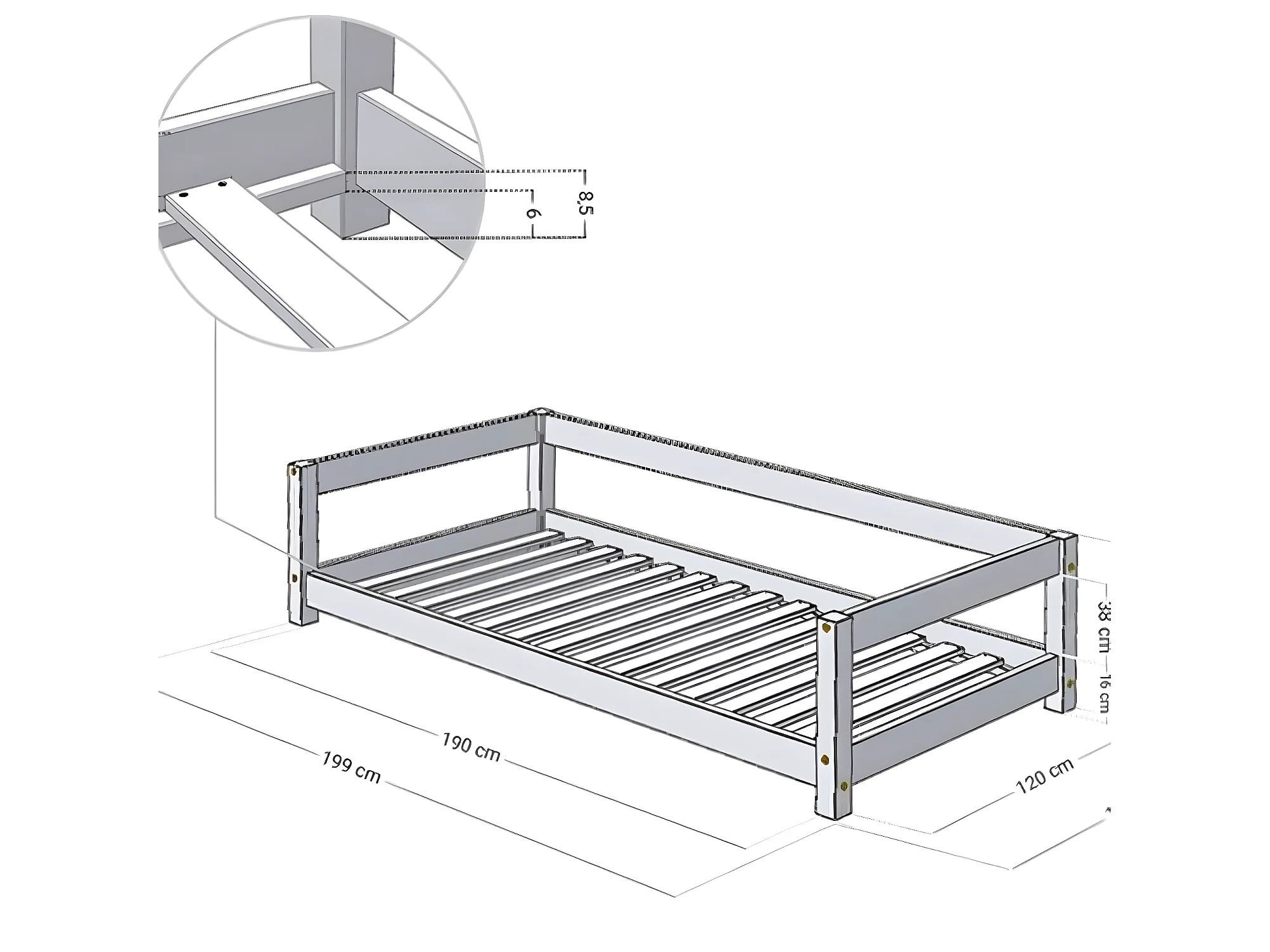 8,5
6
38 cm
16 cm
190 cm
199 cm
120 cm