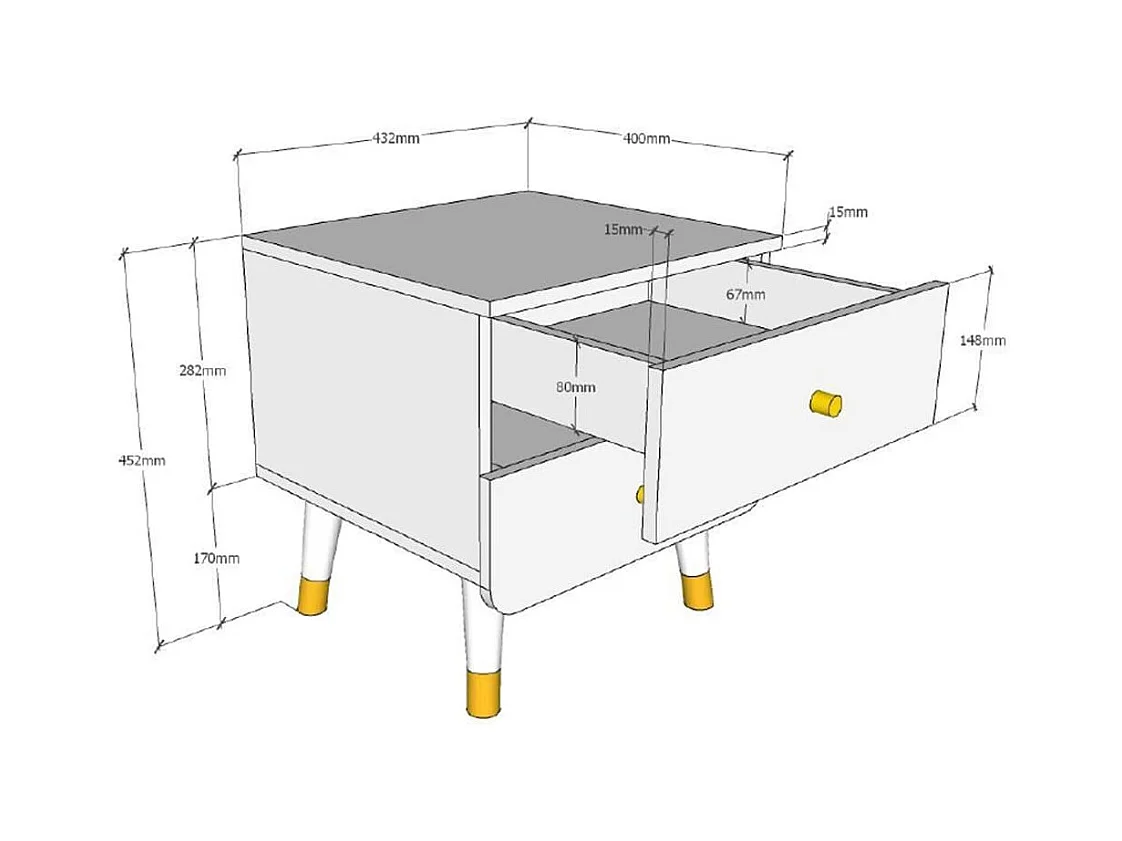 432mm
400mm
15mm
15mm
67mm
148mm
282mm
80mm
452mm
170mm