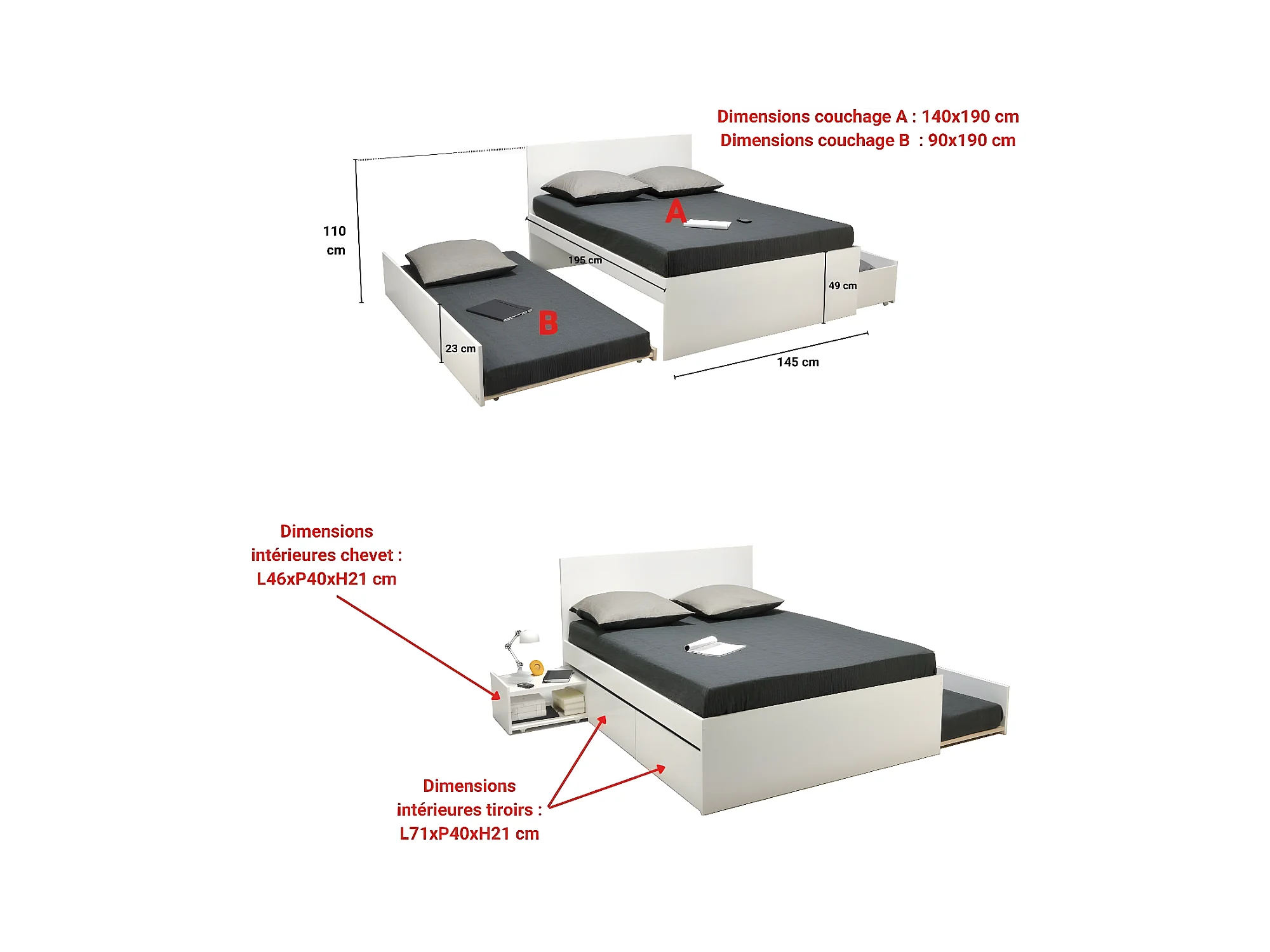 Dimensions couchage A : 140x190 cm
Dimensions couchage B : 90x190 cm

110 cm

A

195 cm

49 cm

B

23 cm

145 cm

Dimensions intérieures chevet : L46xP40xH21 cm

Dimensions intérieures tiroirs : L71xP40xH21 cm