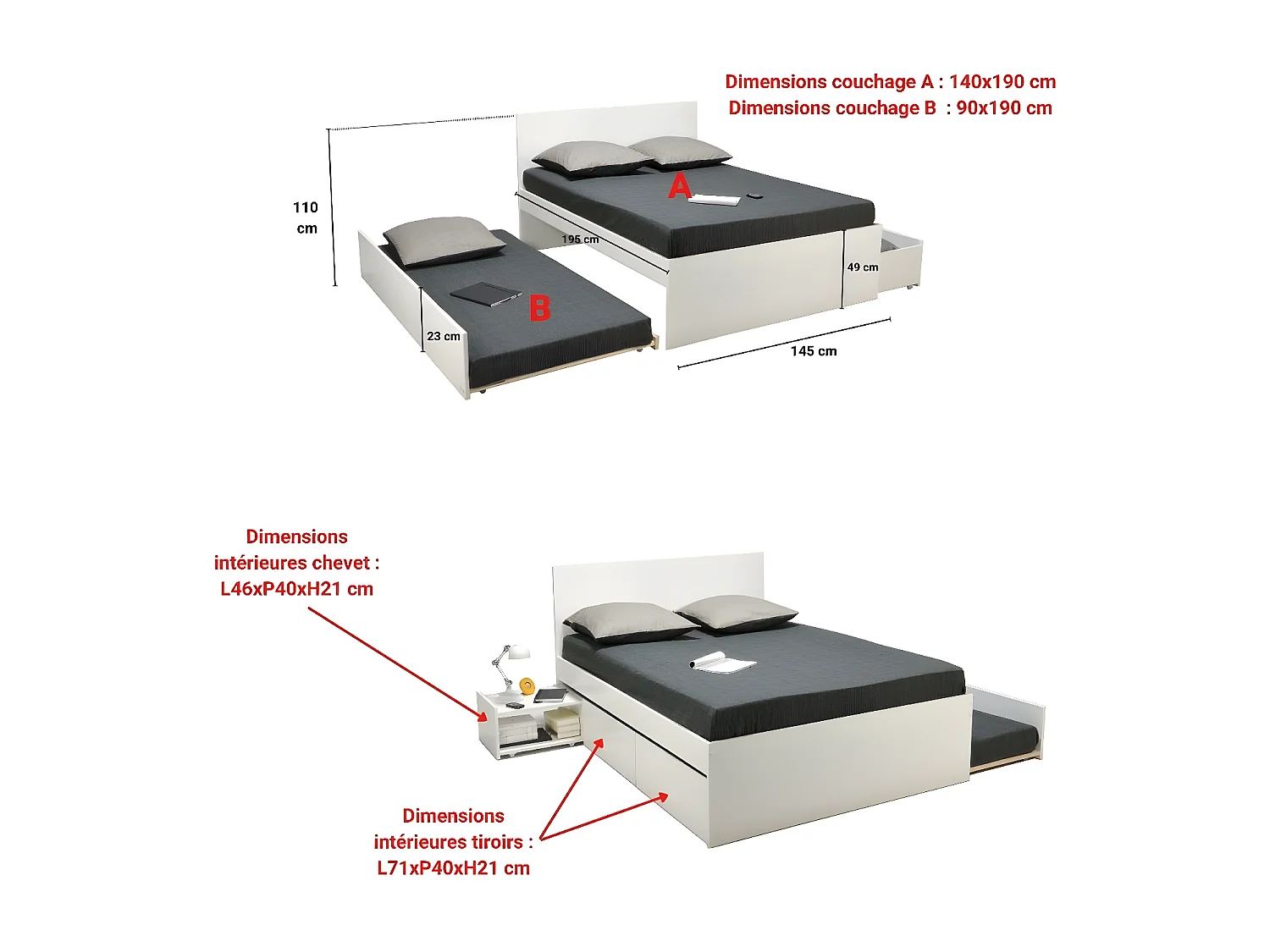 Dimensions couchage A : 140x190 cm
Dimensions couchage B : 90x190 cm

110 cm

A

195 cm

49 cm

B

23 cm

145 cm

Dimensions intérieures chevet : L46xP40xH21 cm

Dimensions intérieures tiroirs : L71xP40xH21 cm