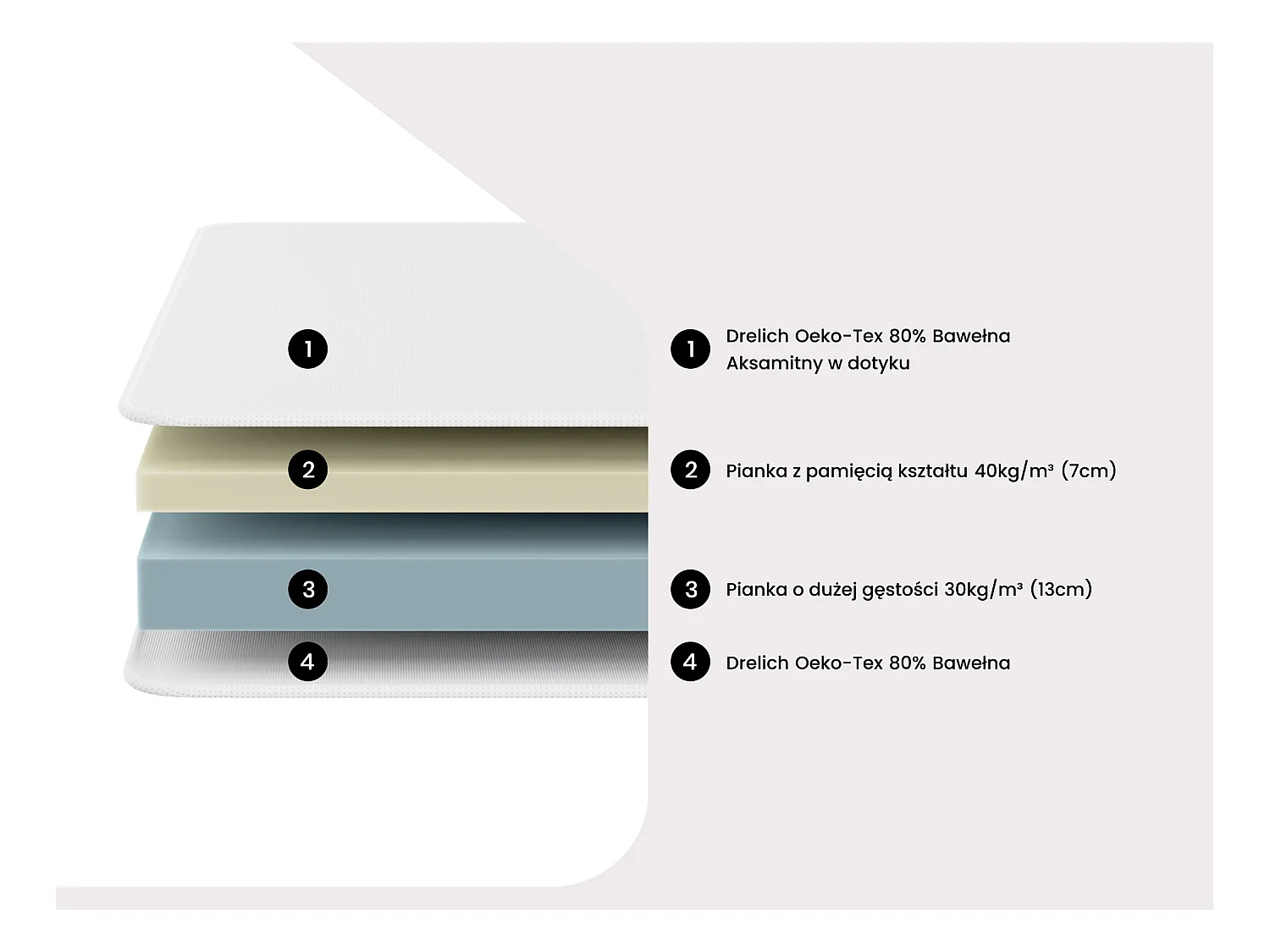 1

2

3

4

1 Drelich Oeko-Tex 80% Bawełna
Aksamitny w dotyku

2 Pianka z pamięcią kształtu 40kg/m³ (7cm)

3 Pianka o dużej gęstości 30kg/m³ (13cm)

4 Drelich Oeko-Tex 80% Bawełna