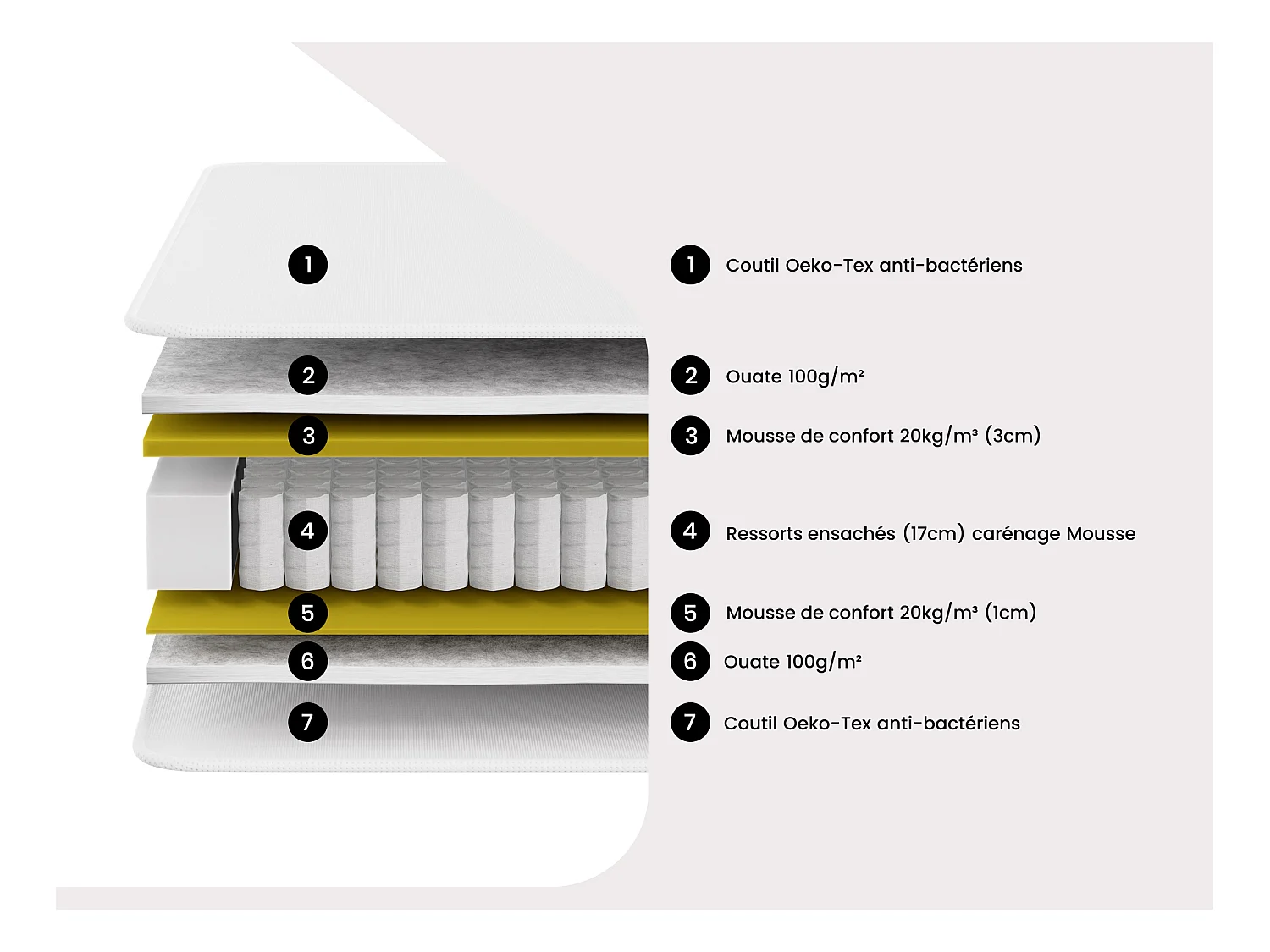 1
2
3
4
5
6
7

1 Coutil Oeko-Tex anti-bactériens

2 Ouate 100g/m²

3 Mousse de confort 20kg/m³ (3cm)

4 Ressorts ensachés (17cm) carénage Mousse

5 Mousse de confort 20kg/m³ (1cm)

6 Ouate 100g/m²

7 Coutil Oeko-Tex anti-bactériens