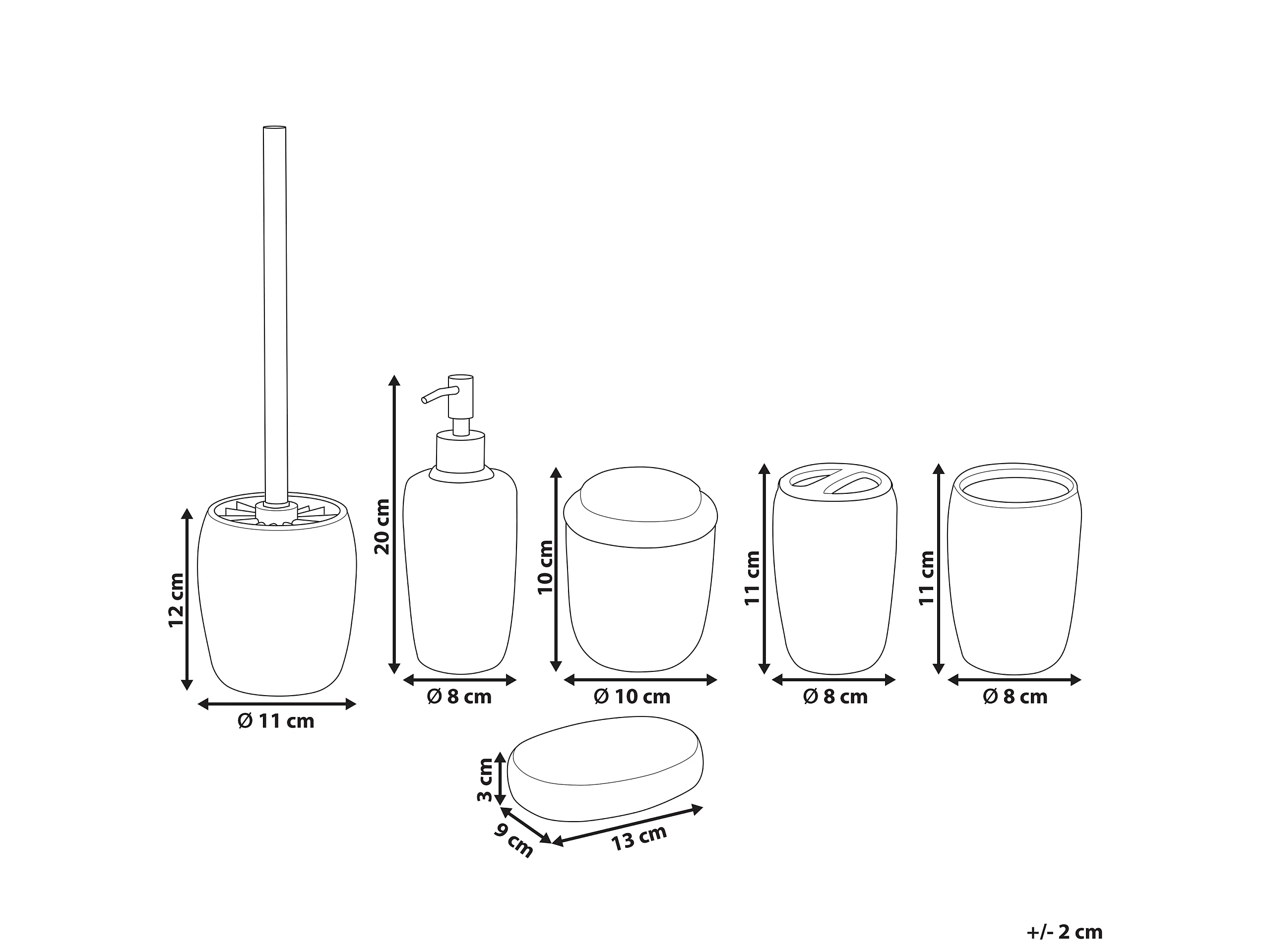 12 cm
Ø 11 cm
20 cm
Ø 8 cm
10 cm
Ø 10 cm
11 cm
Ø 8 cm
11 cm
Ø 8 cm
3 cm
9 cm
13 cm
+/- 2 cm