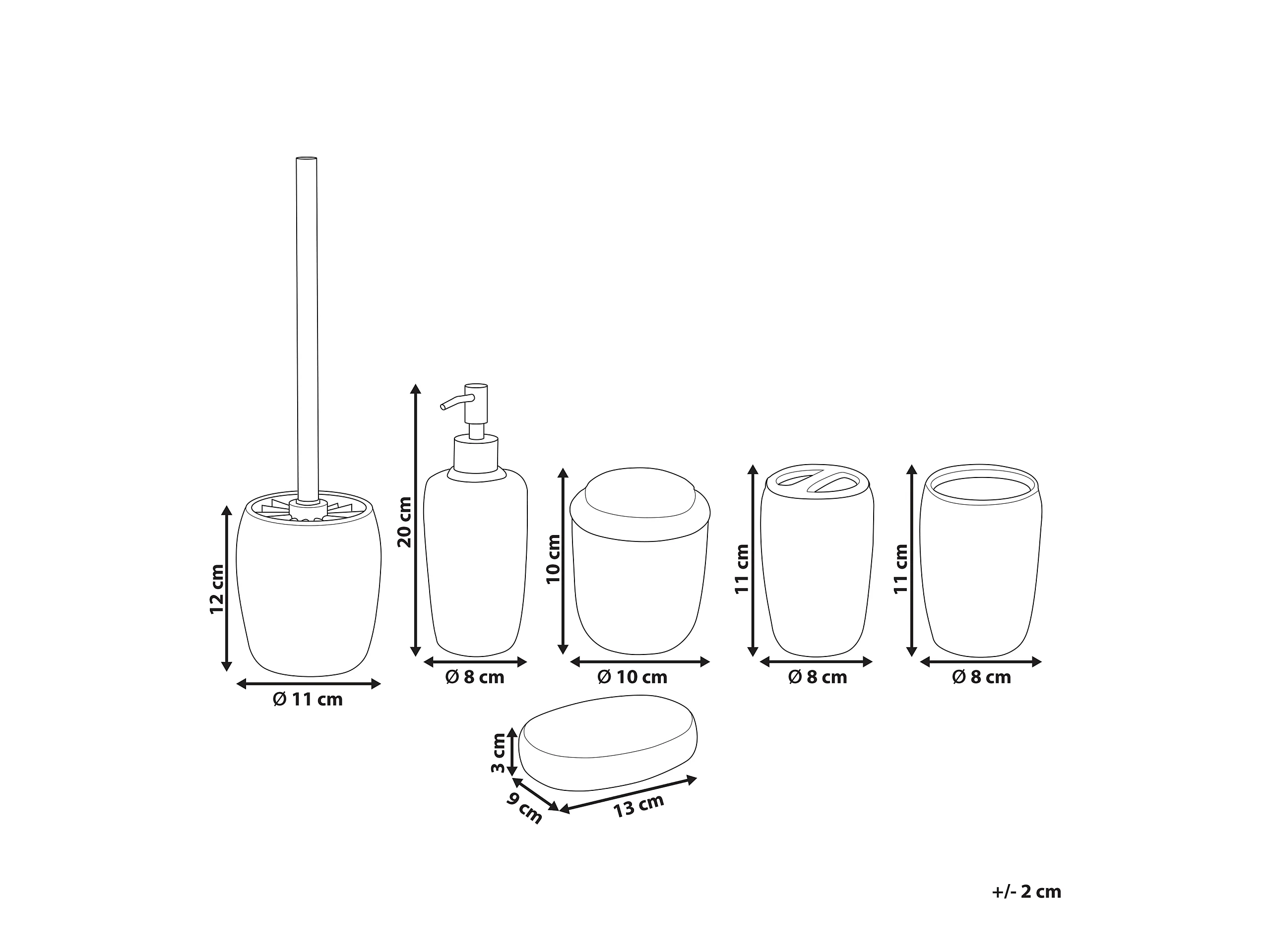 12 cm
Ø 11 cm
20 cm
Ø 8 cm
10 cm
Ø 10 cm
11 cm
Ø 8 cm
11 cm
Ø 8 cm
3 cm
9 cm
13 cm
+/- 2 cm