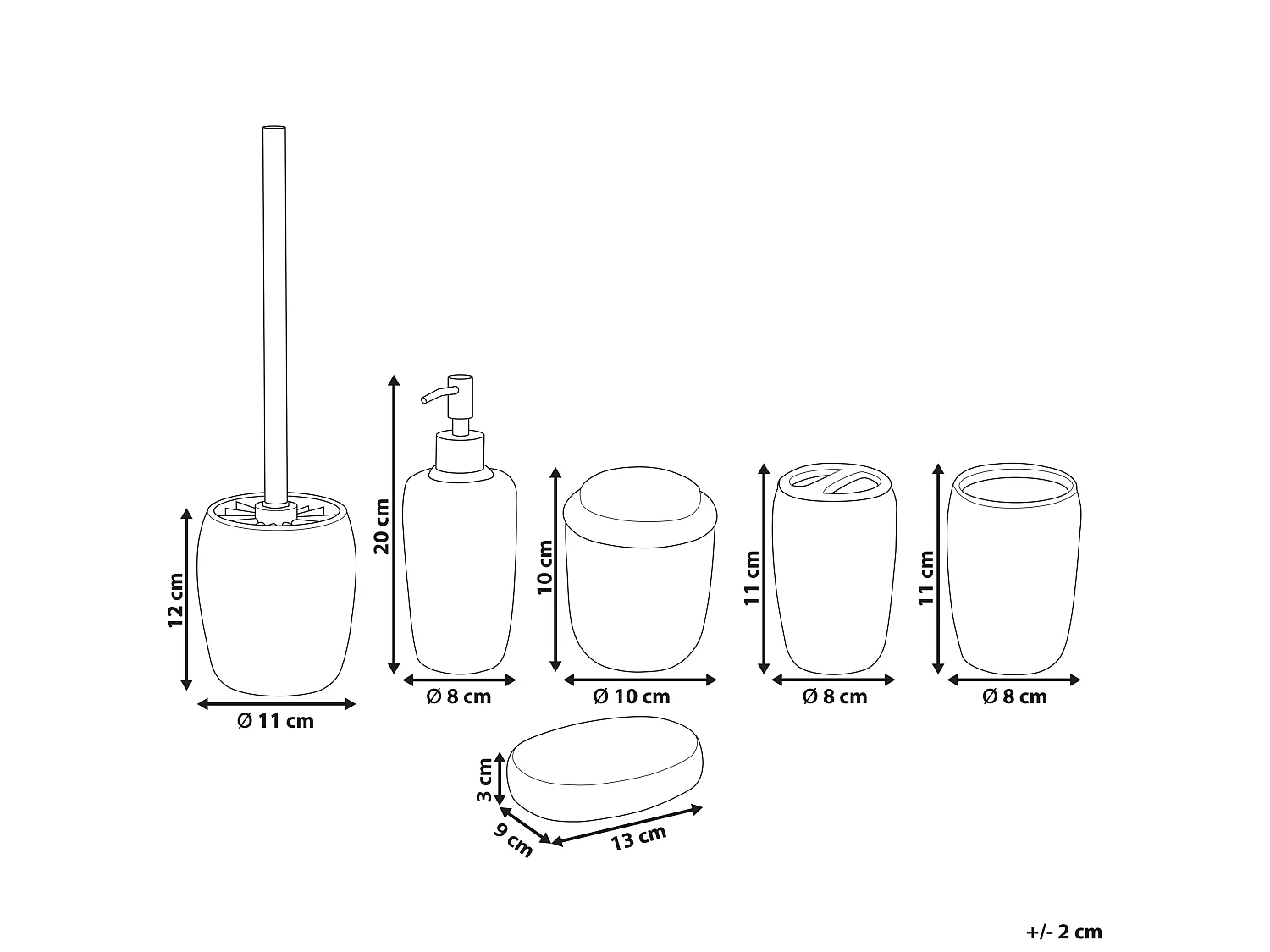 12 cm
Ø 11 cm
20 cm
Ø 8 cm
10 cm
Ø 10 cm
11 cm
Ø 8 cm
11 cm
Ø 8 cm
3 cm
9 cm
13 cm
+/- 2 cm