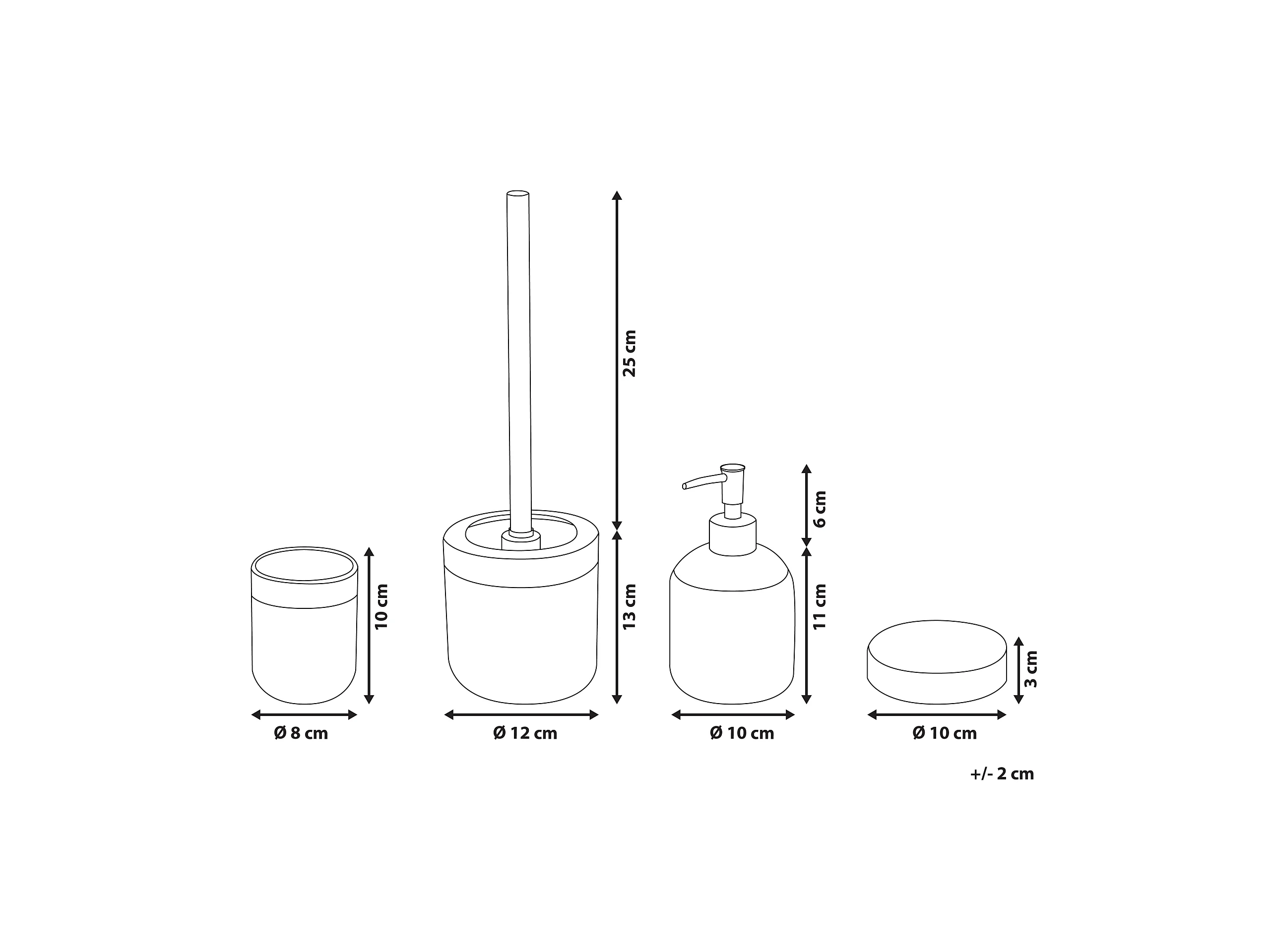 25 cm

6 cm

10 cm

13 cm

11 cm

3 cm

Ø 8 cm

Ø 12 cm

Ø 10 cm

Ø 10 cm

+/- 2 cm