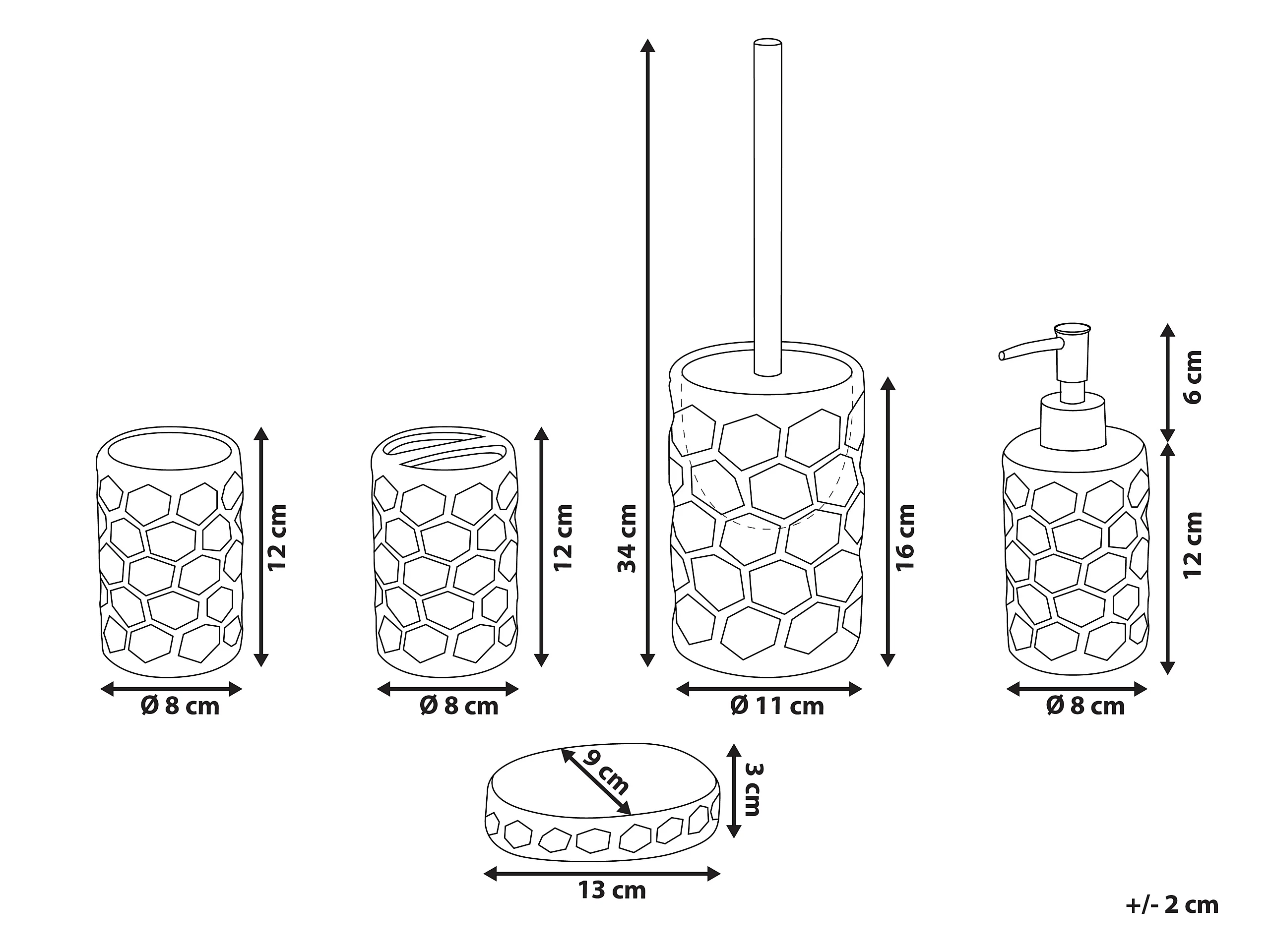 12 cm
Ø 8 cm
12 cm
Ø 8 cm
34 cm
16 cm
Ø 11 cm
6 cm
12 cm
Ø 8 cm
9 cm
3 cm
13 cm
+/- 2 cm