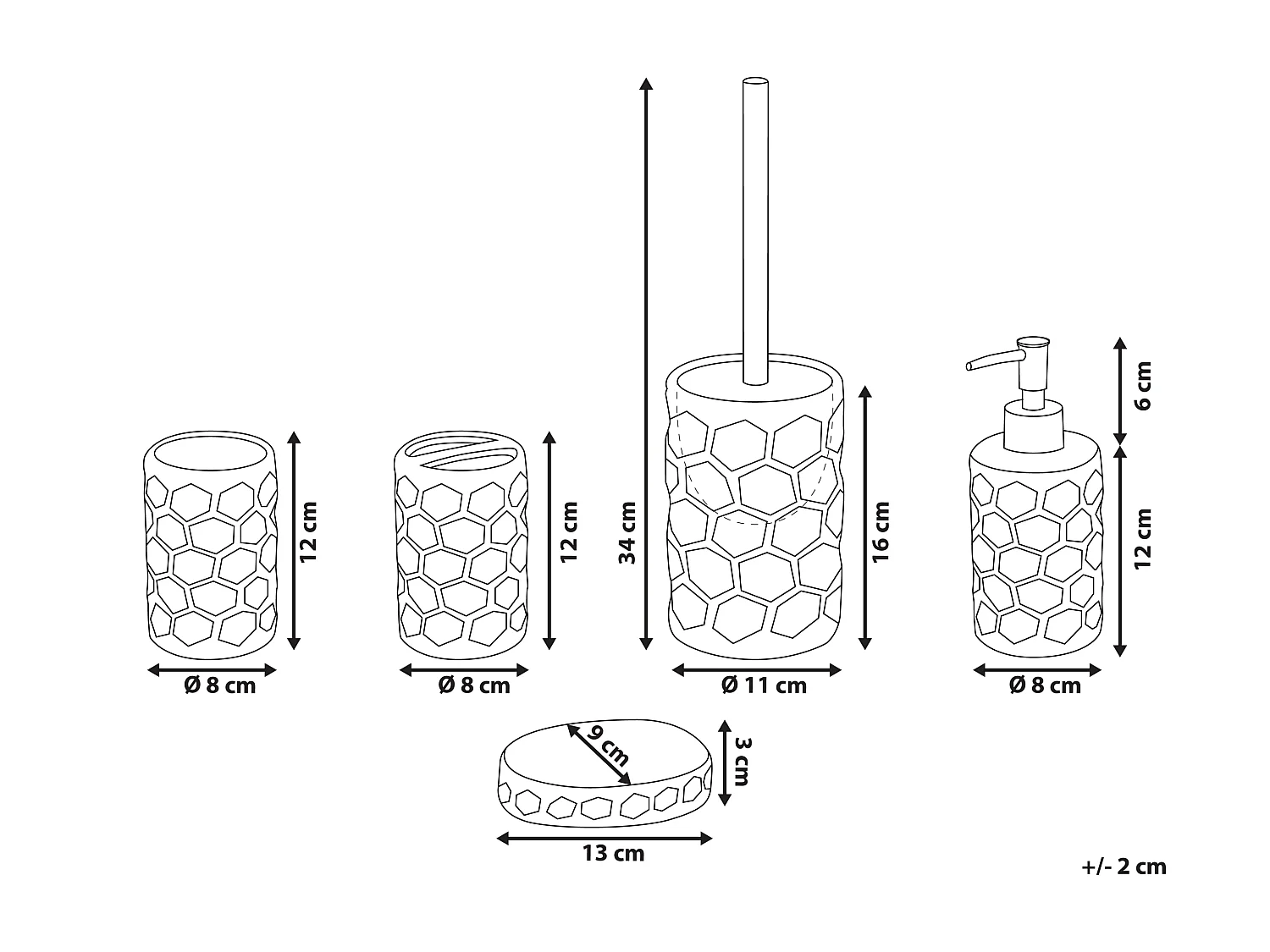 12 cm
Ø 8 cm
12 cm
Ø 8 cm
34 cm
16 cm
Ø 11 cm
6 cm
12 cm
Ø 8 cm
9 cm
3 cm
13 cm
+/- 2 cm